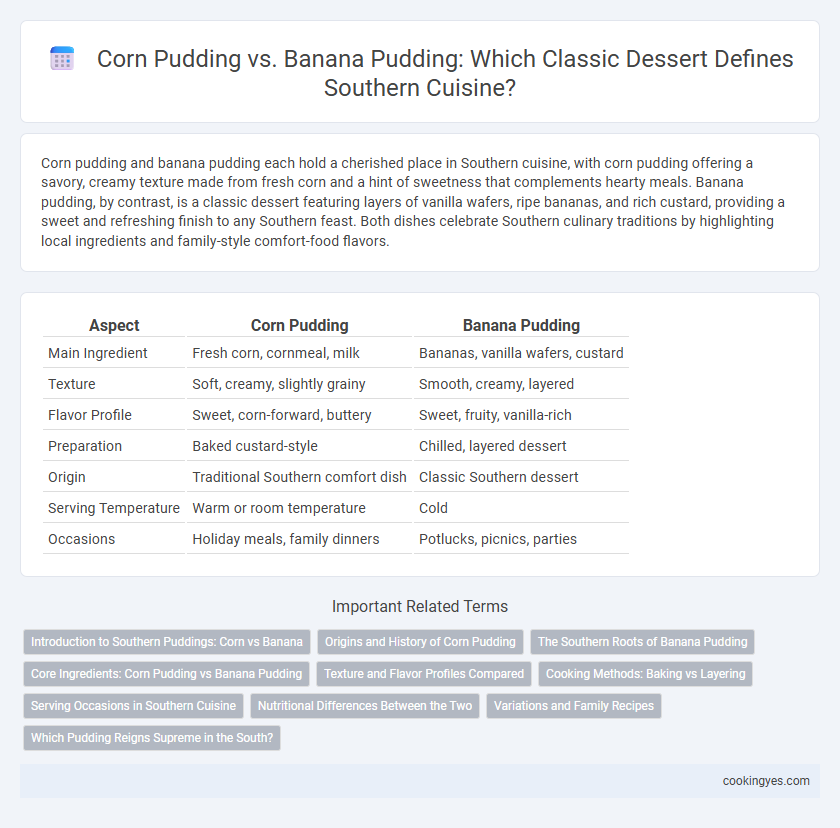 Corn Pudding vs. Banana Pudding: Which Classic Dessert Defines Southern Cuisine?

Corn pudding and banana pudding each hold a cherished place in Southern cuisine, with corn pudding offering a savory, creamy texture made from fresh corn and a hint of sweetness that complements hearty meals. Banana pudding, by contrast, is a classic dessert featuring layers of vanilla wafers, ripe bananas, and rich custard, providing a sweet and refreshing finish to any Southern feast. Both dishes celebrate Southern culinary traditions by highlighting local ingredients and family-style comfort-food flavors.

| Aspect | Corn Pudding | Banana Pudding |
|---|---|---|
| Main Ingredient | Fresh corn, cornmeal, milk | Bananas, vanilla wafers, custard |
| Texture | Soft, creamy, slightly grainy | Smooth, creamy, layered |
| Flavor Profile | Sweet, corn-forward, buttery | Sweet, fruity, vanilla-rich |
| Preparation | Baked custard-style | Chilled, layered dessert |
| Origin | Traditional Southern comfort dish | Classic Southern dessert |
| Serving Temperature | Warm or room temperature | Cold |
| Occasions | Holiday meals, family dinners | Potlucks, picnics, parties |

Important Related Terms

Introduction to Southern Puddings: Corn vs Banana
Origins and History of Corn Pudding
The Southern Roots of Banana Pudding
Core Ingredients: Corn Pudding vs Banana Pudding
Texture and Flavor Profiles Compared
Cooking Methods: Baking vs Layering
Serving Occasions in Southern Cuisine
Nutritional Differences Between the Two
Variations and Family Recipes
Which Pudding Reigns Supreme in the South?

cookingyes.com