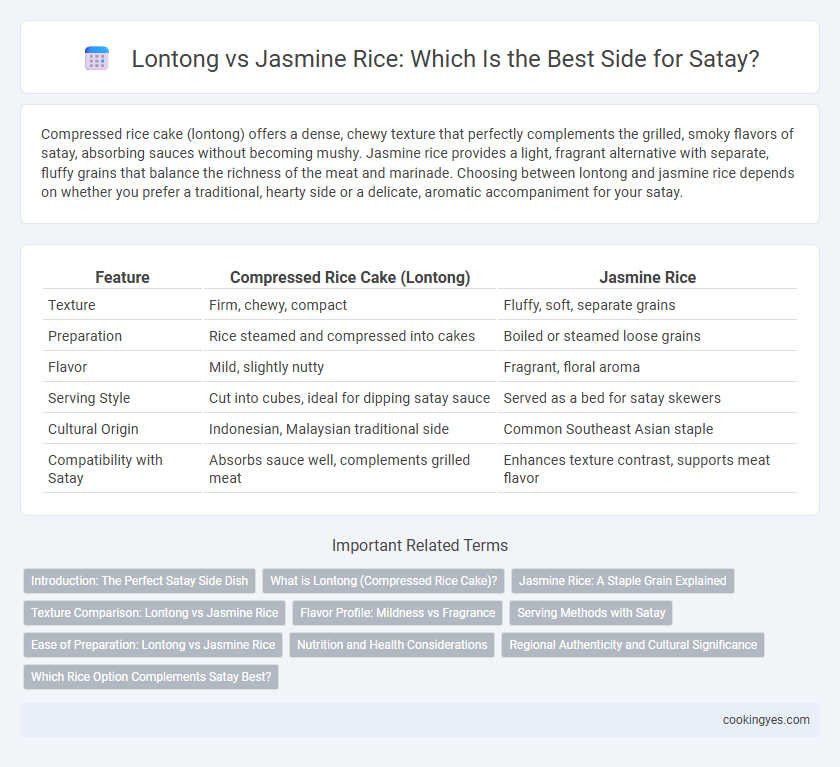 Lontong vs Jasmine Rice: Which Is the Best Side for Satay?

Compressed rice cake (lontong) offers a dense, chewy texture that perfectly complements the grilled, smoky flavors of satay, absorbing sauces without becoming mushy. Jasmine rice provides a light, fragrant alternative with separate, fluffy grains that balance the richness of the meat and marinade. Choosing between lontong and jasmine rice depends on whether you prefer a traditional, hearty side or a delicate, aromatic accompaniment for your satay.

| Feature | Compressed Rice Cake (Lontong) | Jasmine Rice |
|---|---|---|
| Texture | Firm, chewy, compact | Fluffy, soft, separate grains |
| Preparation | Rice steamed and compressed into cakes | Boiled or steamed loose grains |
| Flavor | Mild, slightly nutty | Fragrant, floral aroma |
| Serving Style | Cut into cubes, ideal for dipping satay sauce | Served as a bed for satay skewers |
| Cultural Origin | Indonesian, Malaysian traditional side | Common Southeast Asian staple |
| Compatibility with Satay | Absorbs sauce well, complements grilled meat | Enhances texture contrast, supports meat flavor |

Important Related Terms

Introduction: The Perfect Satay Side Dish
What is Lontong (Compressed Rice Cake)?
Jasmine Rice: A Staple Grain Explained
Texture Comparison: Lontong vs Jasmine Rice
Flavor Profile: Mildness vs Fragrance
Serving Methods with Satay
Ease of Preparation: Lontong vs Jasmine Rice
Nutrition and Health Considerations
Regional Authenticity and Cultural Significance
Which Rice Option Complements Satay Best?

cookingyes.com