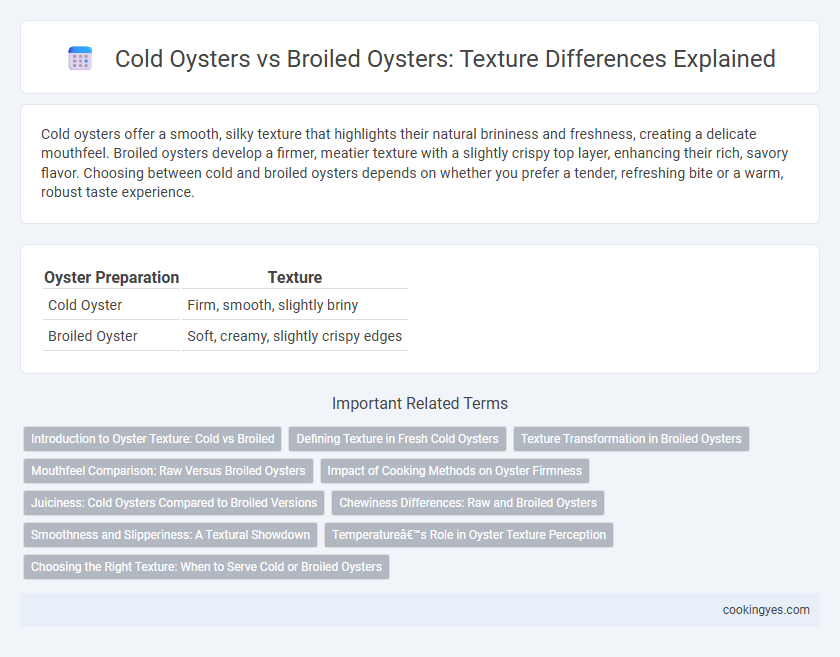 Cold Oysters vs Broiled Oysters: Texture Differences Explained

Cold oysters offer a smooth, silky texture that highlights their natural brininess and freshness, creating a delicate mouthfeel. Broiled oysters develop a firmer, meatier texture with a slightly crispy top layer, enhancing their rich, savory flavor. Choosing between cold and broiled oysters depends on whether you prefer a tender, refreshing bite or a warm, robust taste experience.

| Oyster Preparation | Texture |
|---|---|
| Cold Oyster | Firm, smooth, slightly briny |
| Broiled Oyster | Soft, creamy, slightly crispy edges |

Important Related Terms

Introduction to Oyster Texture: Cold vs Broiled

Defining Texture in Fresh Cold Oysters

Texture Transformation in Broiled Oysters

Mouthfeel Comparison: Raw Versus Broiled Oysters

Impact of Cooking Methods on Oyster Firmness

Juiciness: Cold Oysters Compared to Broiled Versions

Chewiness Differences: Raw and Broiled Oysters

Smoothness and Slipperiness: A Textural Showdown

Temperatureâ€™s Role in Oyster Texture Perception

Choosing the Right Texture: When to Serve Cold or Broiled Oysters

cookingyes.com