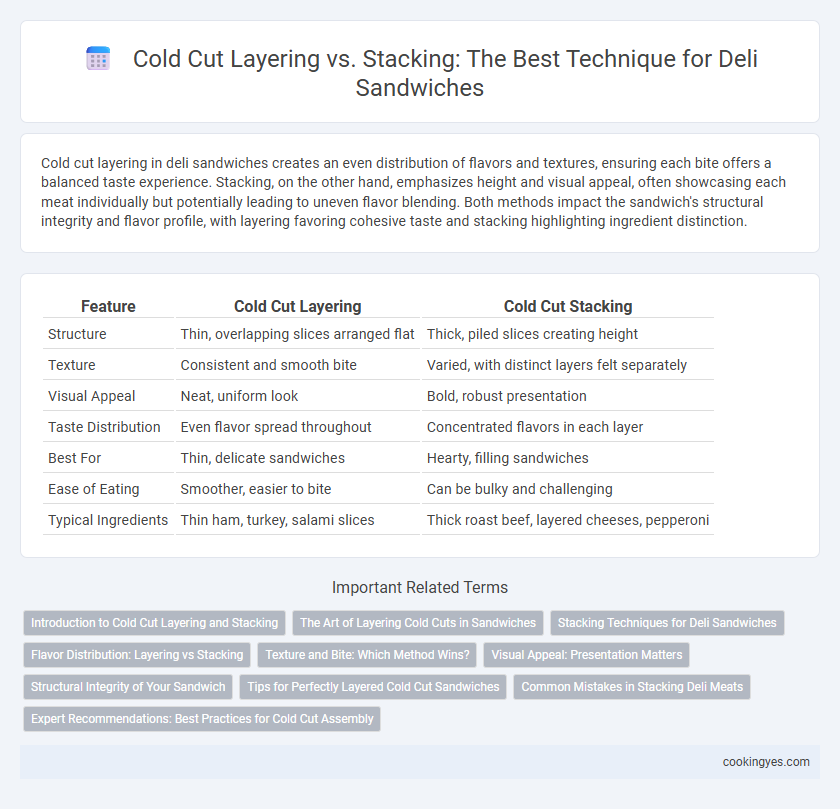 Cold Cut Layering vs. Stacking: The Best Technique for Deli Sandwiches

Cold cut layering in deli sandwiches creates an even distribution of flavors and textures, ensuring each bite offers a balanced taste experience. Stacking, on the other hand, emphasizes height and visual appeal, often showcasing each meat individually but potentially leading to uneven flavor blending. Both methods impact the sandwich's structural integrity and flavor profile, with layering favoring cohesive taste and stacking highlighting ingredient distinction.

| Feature | Cold Cut Layering | Cold Cut Stacking |
|---|---|---|
| Structure | Thin, overlapping slices arranged flat | Thick, piled slices creating height |
| Texture | Consistent and smooth bite | Varied, with distinct layers felt separately |
| Visual Appeal | Neat, uniform look | Bold, robust presentation |
| Taste Distribution | Even flavor spread throughout | Concentrated flavors in each layer |
| Best For | Thin, delicate sandwiches | Hearty, filling sandwiches |
| Ease of Eating | Smoother, easier to bite | Can be bulky and challenging |
| Typical Ingredients | Thin ham, turkey, salami slices | Thick roast beef, layered cheeses, pepperoni |

Important Related Terms

Introduction to Cold Cut Layering and Stacking
The Art of Layering Cold Cuts in Sandwiches
Stacking Techniques for Deli Sandwiches
Flavor Distribution: Layering vs Stacking
Texture and Bite: Which Method Wins?
Visual Appeal: Presentation Matters
Structural Integrity of Your Sandwich
Tips for Perfectly Layered Cold Cut Sandwiches
Common Mistakes in Stacking Deli Meats
Expert Recommendations: Best Practices for Cold Cut Assembly

cookingyes.com