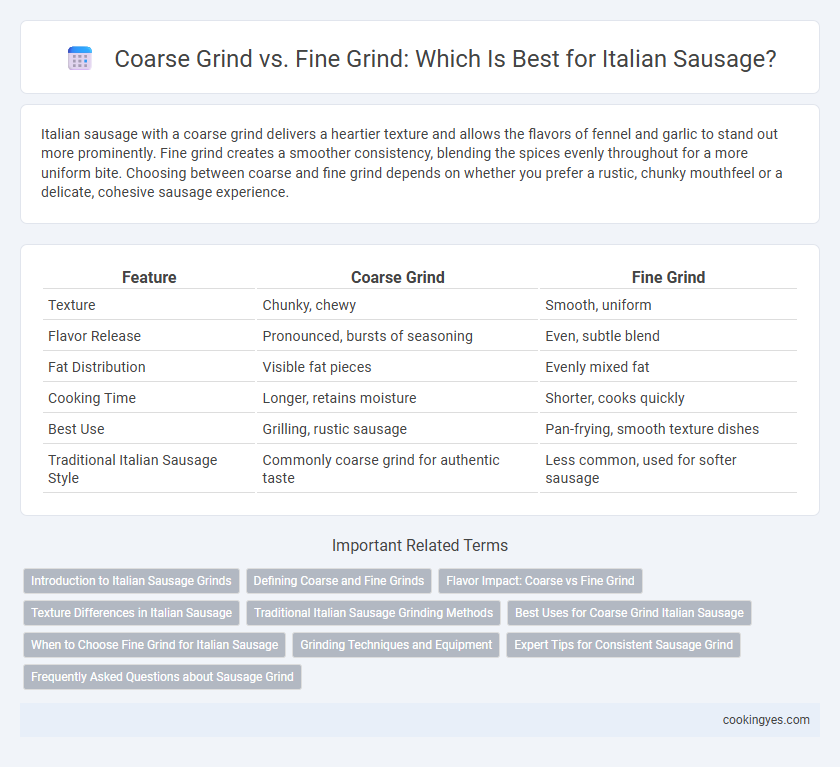 Coarse Grind vs. Fine Grind: Which Is Best for Italian Sausage?

Italian sausage with a coarse grind delivers a heartier texture and allows the flavors of fennel and garlic to stand out more prominently. Fine grind creates a smoother consistency, blending the spices evenly throughout for a more uniform bite. Choosing between coarse and fine grind depends on whether you prefer a rustic, chunky mouthfeel or a delicate, cohesive sausage experience.

| Feature | Coarse Grind | Fine Grind |
|---|---|---|
| Texture | Chunky, chewy | Smooth, uniform |
| Flavor Release | Pronounced, bursts of seasoning | Even, subtle blend |
| Fat Distribution | Visible fat pieces | Evenly mixed fat |
| Cooking Time | Longer, retains moisture | Shorter, cooks quickly |
| Best Use | Grilling, rustic sausage | Pan-frying, smooth texture dishes |
| Traditional Italian Sausage Style | Commonly coarse grind for authentic taste | Less common, used for softer sausage |

Important Related Terms

Introduction to Italian Sausage Grinds
Defining Coarse and Fine Grinds
Flavor Impact: Coarse vs Fine Grind
Texture Differences in Italian Sausage
Traditional Italian Sausage Grinding Methods
Best Uses for Coarse Grind Italian Sausage
When to Choose Fine Grind for Italian Sausage
Grinding Techniques and Equipment
Expert Tips for Consistent Sausage Grind
Frequently Asked Questions about Sausage Grind

cookingyes.com