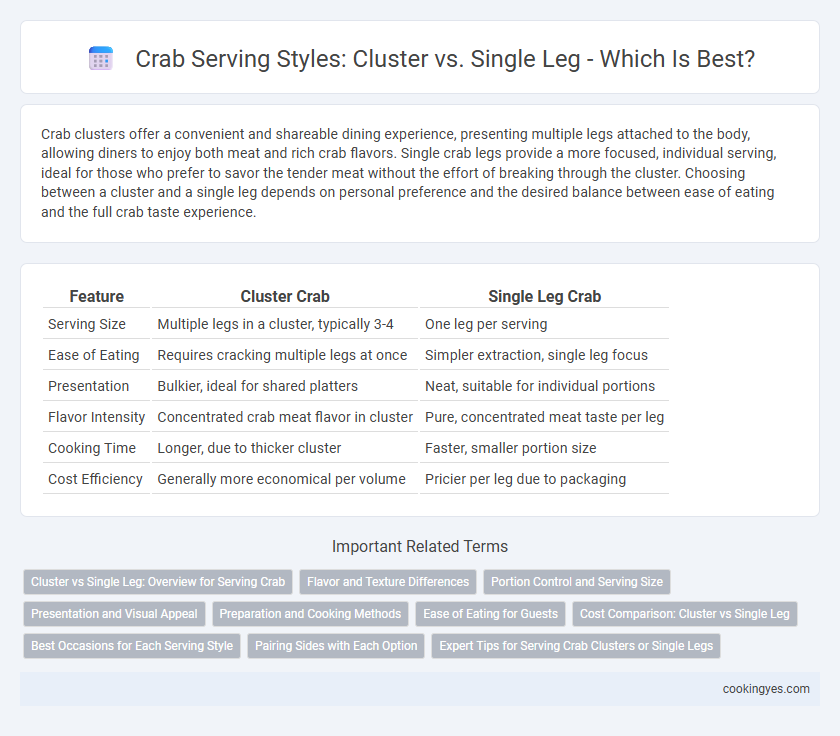 Crab Serving Styles: Cluster vs. Single Leg - Which Is Best?

Crab clusters offer a convenient and shareable dining experience, presenting multiple legs attached to the body, allowing diners to enjoy both meat and rich crab flavors. Single crab legs provide a more focused, individual serving, ideal for those who prefer to savor the tender meat without the effort of breaking through the cluster. Choosing between a cluster and a single leg depends on personal preference and the desired balance between ease of eating and the full crab taste experience.

| Feature | Cluster Crab | Single Leg Crab |
|---|---|---|
| Serving Size | Multiple legs in a cluster, typically 3-4 | One leg per serving |
| Ease of Eating | Requires cracking multiple legs at once | Simpler extraction, single leg focus |
| Presentation | Bulkier, ideal for shared platters | Neat, suitable for individual portions |
| Flavor Intensity | Concentrated crab meat flavor in cluster | Pure, concentrated meat taste per leg |
| Cooking Time | Longer, due to thicker cluster | Faster, smaller portion size |
| Cost Efficiency | Generally more economical per volume | Pricier per leg due to packaging |

Important Related Terms

Cluster vs Single Leg: Overview for Serving Crab
Flavor and Texture Differences
Portion Control and Serving Size
Presentation and Visual Appeal
Preparation and Cooking Methods
Ease of Eating for Guests
Cost Comparison: Cluster vs Single Leg
Best Occasions for Each Serving Style
Pairing Sides with Each Option
Expert Tips for Serving Crab Clusters or Single Legs

cookingyes.com