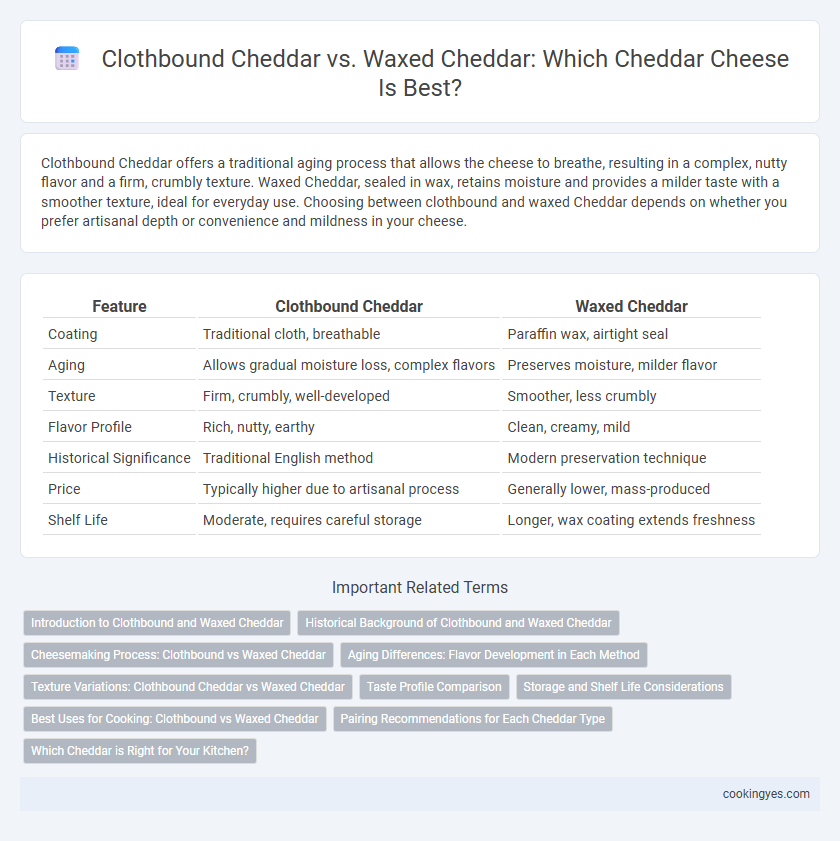 Clothbound Cheddar vs. Waxed Cheddar: Which Cheddar Cheese Is Best?

Clothbound Cheddar offers a traditional aging process that allows the cheese to breathe, resulting in a complex, nutty flavor and a firm, crumbly texture. Waxed Cheddar, sealed in wax, retains moisture and provides a milder taste with a smoother texture, ideal for everyday use. Choosing between clothbound and waxed Cheddar depends on whether you prefer artisanal depth or convenience and mildness in your cheese.

| Feature | Clothbound Cheddar | Waxed Cheddar |
|---|---|---|
| Coating | Traditional cloth, breathable | Paraffin wax, airtight seal |
| Aging | Allows gradual moisture loss, complex flavors | Preserves moisture, milder flavor |
| Texture | Firm, crumbly, well-developed | Smoother, less crumbly |
| Flavor Profile | Rich, nutty, earthy | Clean, creamy, mild |
| Historical Significance | Traditional English method | Modern preservation technique |
| Price | Typically higher due to artisanal process | Generally lower, mass-produced |
| Shelf Life | Moderate, requires careful storage | Longer, wax coating extends freshness |

Important Related Terms

Introduction to Clothbound and Waxed Cheddar
Historical Background of Clothbound and Waxed Cheddar
Cheesemaking Process: Clothbound vs Waxed Cheddar
Aging Differences: Flavor Development in Each Method
Texture Variations: Clothbound Cheddar vs Waxed Cheddar
Taste Profile Comparison
Storage and Shelf Life Considerations
Best Uses for Cooking: Clothbound vs Waxed Cheddar
Pairing Recommendations for Each Cheddar Type
Which Cheddar is Right for Your Kitchen?

cookingyes.com