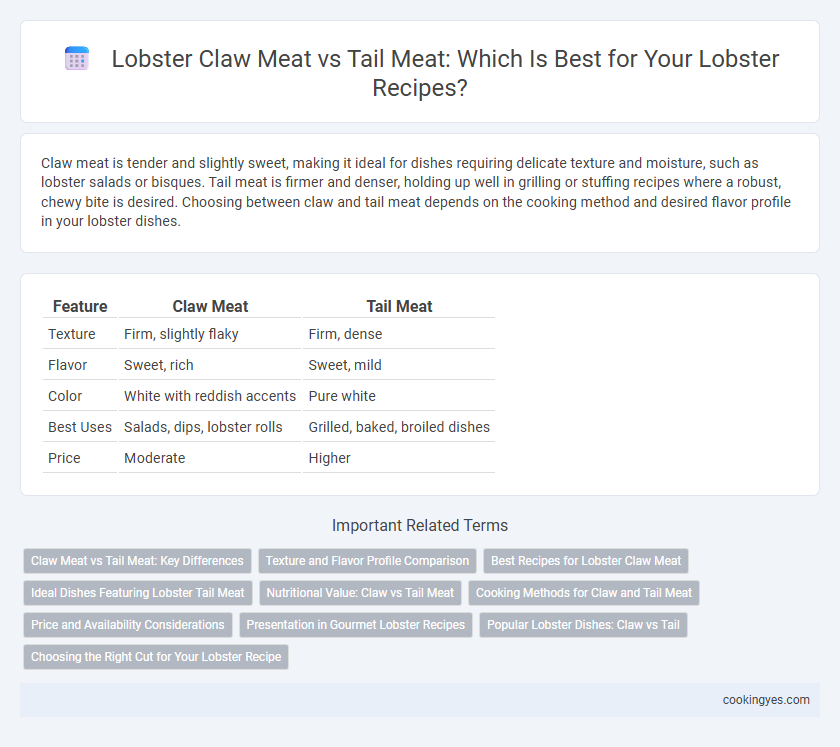 Lobster Claw Meat vs Tail Meat: Which Is Best for Your Lobster Recipes?

Claw meat is tender and slightly sweet, making it ideal for dishes requiring delicate texture and moisture, such as lobster salads or bisques. Tail meat is firmer and denser, holding up well in grilling or stuffing recipes where a robust, chewy bite is desired. Choosing between claw and tail meat depends on the cooking method and desired flavor profile in your lobster dishes.

| Feature | Claw Meat | Tail Meat |
|---|---|---|
| Texture | Firm, slightly flaky | Firm, dense |
| Flavor | Sweet, rich | Sweet, mild |
| Color | White with reddish accents | Pure white |
| Best Uses | Salads, dips, lobster rolls | Grilled, baked, broiled dishes |
| Price | Moderate | Higher |

Important Related Terms

Claw Meat vs Tail Meat: Key Differences
Texture and Flavor Profile Comparison
Best Recipes for Lobster Claw Meat
Ideal Dishes Featuring Lobster Tail Meat
Nutritional Value: Claw vs Tail Meat
Cooking Methods for Claw and Tail Meat
Price and Availability Considerations
Presentation in Gourmet Lobster Recipes
Popular Lobster Dishes: Claw vs Tail
Choosing the Right Cut for Your Lobster Recipe

cookingyes.com