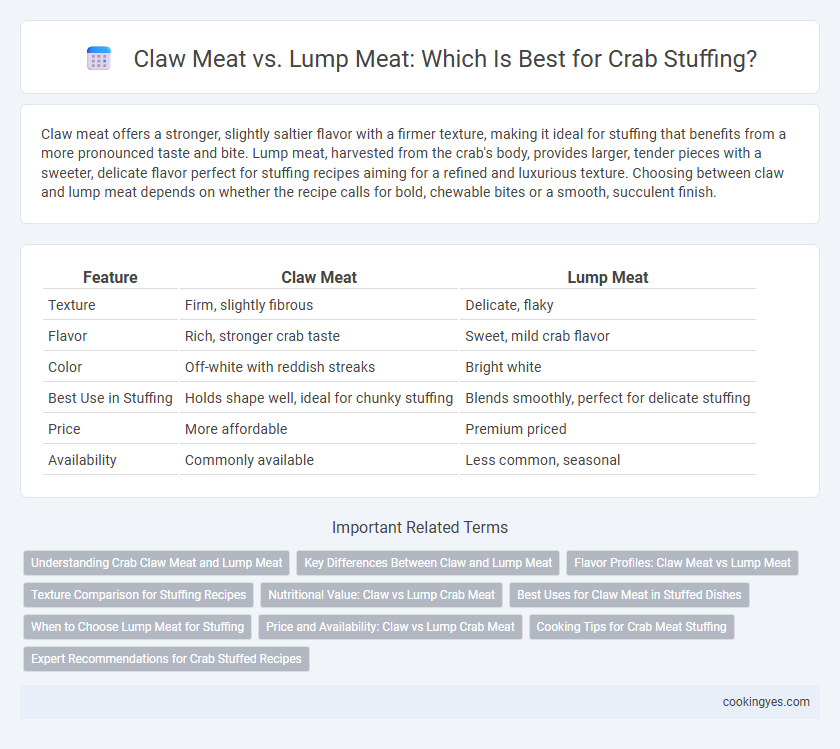 Claw Meat vs. Lump Meat: Which Is Best for Crab Stuffing?

Claw meat offers a stronger, slightly saltier flavor with a firmer texture, making it ideal for stuffing that benefits from a more pronounced taste and bite. Lump meat, harvested from the crab's body, provides larger, tender pieces with a sweeter, delicate flavor perfect for stuffing recipes aiming for a refined and luxurious texture. Choosing between claw and lump meat depends on whether the recipe calls for bold, chewable bites or a smooth, succulent finish.

| Feature | Claw Meat | Lump Meat |
|---|---|---|
| Texture | Firm, slightly fibrous | Delicate, flaky |
| Flavor | Rich, stronger crab taste | Sweet, mild crab flavor |
| Color | Off-white with reddish streaks | Bright white |
| Best Use in Stuffing | Holds shape well, ideal for chunky stuffing | Blends smoothly, perfect for delicate stuffing |
| Price | More affordable | Premium priced |
| Availability | Commonly available | Less common, seasonal |

Important Related Terms

Understanding Crab Claw Meat and Lump Meat
Key Differences Between Claw and Lump Meat
Flavor Profiles: Claw Meat vs Lump Meat
Texture Comparison for Stuffing Recipes
Nutritional Value: Claw vs Lump Crab Meat
Best Uses for Claw Meat in Stuffed Dishes
When to Choose Lump Meat for Stuffing
Price and Availability: Claw vs Lump Crab Meat
Cooking Tips for Crab Meat Stuffing
Expert Recommendations for Crab Stuffed Recipes

cookingyes.com