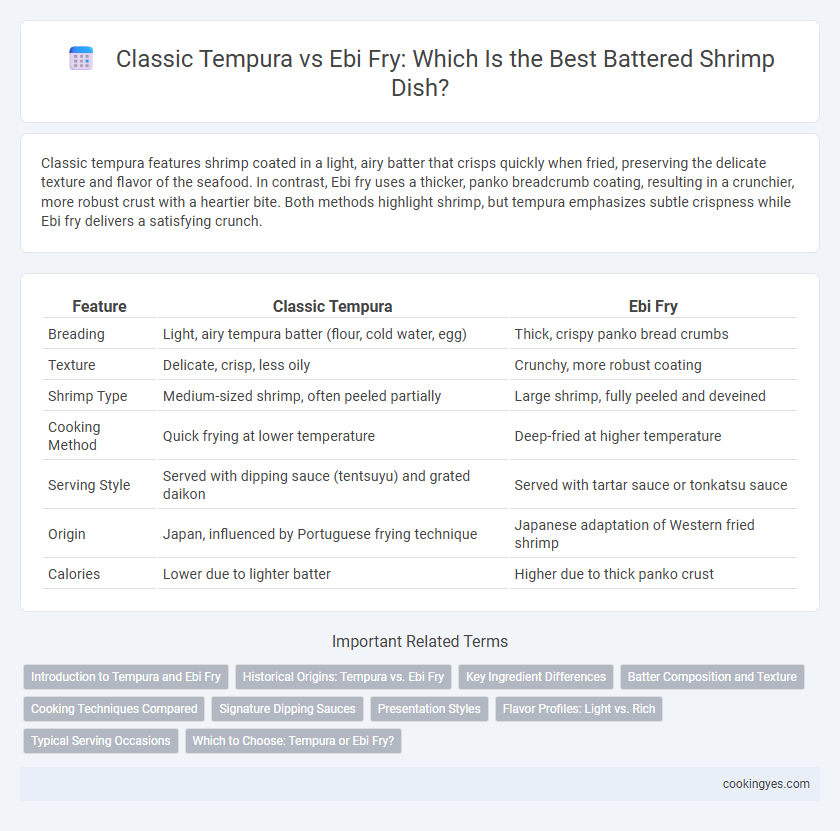 Classic Tempura vs Ebi Fry: Which Is the Best Battered Shrimp Dish?

Classic tempura features shrimp coated in a light, airy batter that crisps quickly when fried, preserving the delicate texture and flavor of the seafood. In contrast, Ebi fry uses a thicker, panko breadcrumb coating, resulting in a crunchier, more robust crust with a heartier bite. Both methods highlight shrimp, but tempura emphasizes subtle crispness while Ebi fry delivers a satisfying crunch.

| Feature | Classic Tempura | Ebi Fry |
|---|---|---|
| Breading | Light, airy tempura batter (flour, cold water, egg) | Thick, crispy panko bread crumbs |
| Texture | Delicate, crisp, less oily | Crunchy, more robust coating |
| Shrimp Type | Medium-sized shrimp, often peeled partially | Large shrimp, fully peeled and deveined |
| Cooking Method | Quick frying at lower temperature | Deep-fried at higher temperature |
| Serving Style | Served with dipping sauce (tentsuyu) and grated daikon | Served with tartar sauce or tonkatsu sauce |
| Origin | Japan, influenced by Portuguese frying technique | Japanese adaptation of Western fried shrimp |
| Calories | Lower due to lighter batter | Higher due to thick panko crust |

Important Related Terms

Introduction to Tempura and Ebi Fry
Historical Origins: Tempura vs. Ebi Fry
Key Ingredient Differences
Batter Composition and Texture
Cooking Techniques Compared
Signature Dipping Sauces
Presentation Styles
Flavor Profiles: Light vs. Rich
Typical Serving Occasions
Which to Choose: Tempura or Ebi Fry?

cookingyes.com