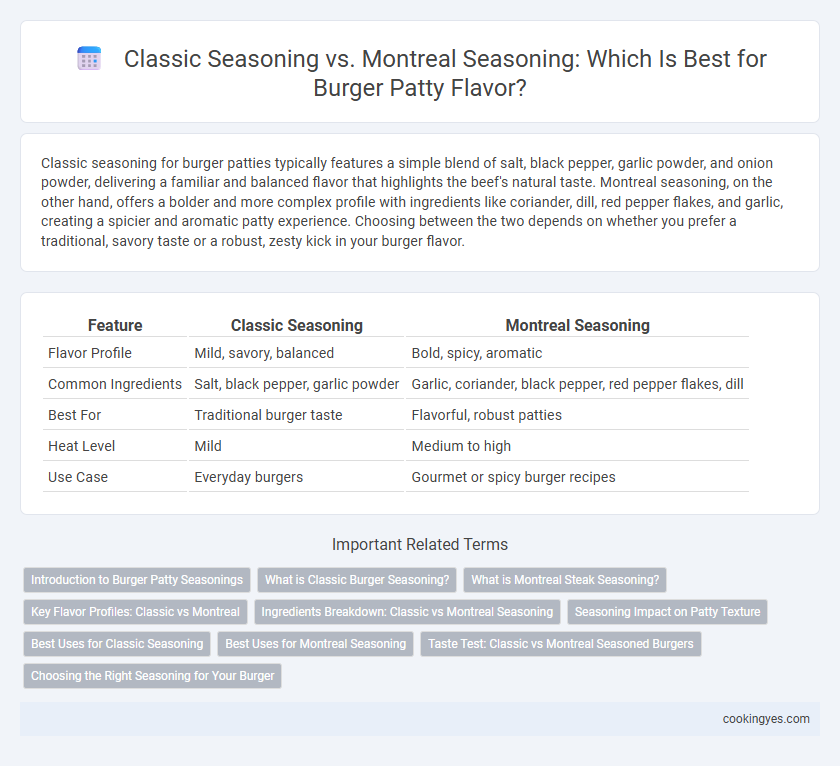 Classic Seasoning vs. Montreal Seasoning: Which Is Best for Burger Patty Flavor?

Classic seasoning for burger patties typically features a simple blend of salt, black pepper, garlic powder, and onion powder, delivering a familiar and balanced flavor that highlights the beef's natural taste. Montreal seasoning, on the other hand, offers a bolder and more complex profile with ingredients like coriander, dill, red pepper flakes, and garlic, creating a spicier and aromatic patty experience. Choosing between the two depends on whether you prefer a traditional, savory taste or a robust, zesty kick in your burger flavor.

| Feature | Classic Seasoning | Montreal Seasoning |
|---|---|---|
| Flavor Profile | Mild, savory, balanced | Bold, spicy, aromatic |
| Common Ingredients | Salt, black pepper, garlic powder | Garlic, coriander, black pepper, red pepper flakes, dill |
| Best For | Traditional burger taste | Flavorful, robust patties |
| Heat Level | Mild | Medium to high |
| Use Case | Everyday burgers | Gourmet or spicy burger recipes |

Important Related Terms

Introduction to Burger Patty Seasonings
What is Classic Burger Seasoning?
What is Montreal Steak Seasoning?
Key Flavor Profiles: Classic vs Montreal
Ingredients Breakdown: Classic vs Montreal Seasoning
Seasoning Impact on Patty Texture
Best Uses for Classic Seasoning
Best Uses for Montreal Seasoning
Taste Test: Classic vs Montreal Seasoned Burgers
Choosing the Right Seasoning for Your Burger

cookingyes.com