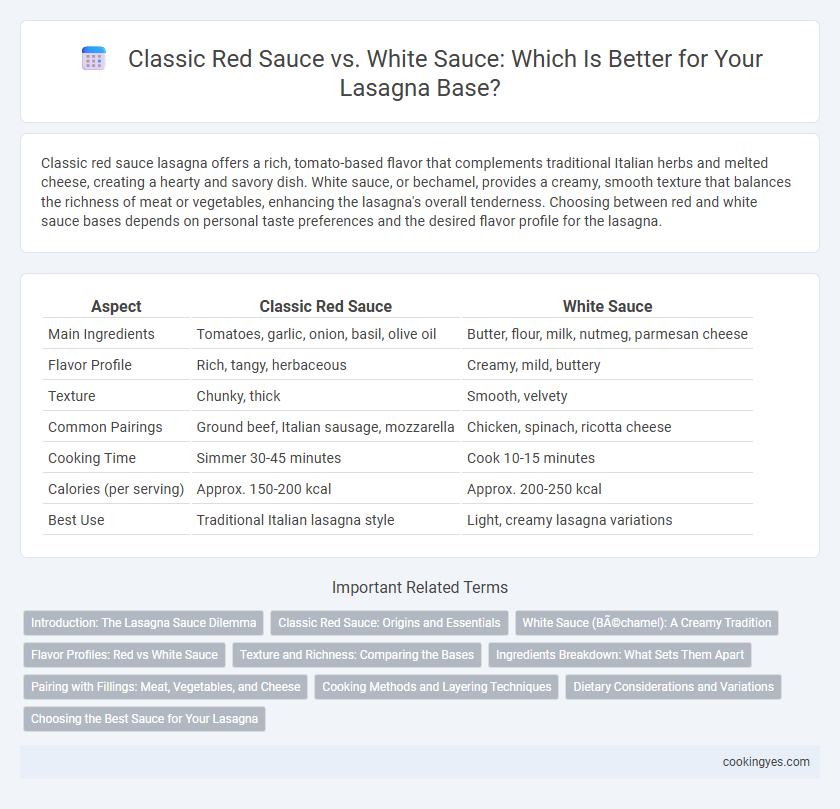 Classic Red Sauce vs. White Sauce: Which Is Better for Your Lasagna Base?

Classic red sauce lasagna offers a rich, tomato-based flavor that complements traditional Italian herbs and melted cheese, creating a hearty and savory dish. White sauce, or bechamel, provides a creamy, smooth texture that balances the richness of meat or vegetables, enhancing the lasagna's overall tenderness. Choosing between red and white sauce bases depends on personal taste preferences and the desired flavor profile for the lasagna.

| Aspect | Classic Red Sauce | White Sauce |
|---|---|---|
| Main Ingredients | Tomatoes, garlic, onion, basil, olive oil | Butter, flour, milk, nutmeg, parmesan cheese |
| Flavor Profile | Rich, tangy, herbaceous | Creamy, mild, buttery |
| Texture | Chunky, thick | Smooth, velvety |
| Common Pairings | Ground beef, Italian sausage, mozzarella | Chicken, spinach, ricotta cheese |
| Cooking Time | Simmer 30-45 minutes | Cook 10-15 minutes |
| Calories (per serving) | Approx. 150-200 kcal | Approx. 200-250 kcal |
| Best Use | Traditional Italian lasagna style | Light, creamy lasagna variations |

Important Related Terms

Introduction: The Lasagna Sauce Dilemma
Classic Red Sauce: Origins and Essentials
White Sauce (BÃ©chamel): A Creamy Tradition
Flavor Profiles: Red vs White Sauce
Texture and Richness: Comparing the Bases
Ingredients Breakdown: What Sets Them Apart
Pairing with Fillings: Meat, Vegetables, and Cheese
Cooking Methods and Layering Techniques
Dietary Considerations and Variations
Choosing the Best Sauce for Your Lasagna

cookingyes.com