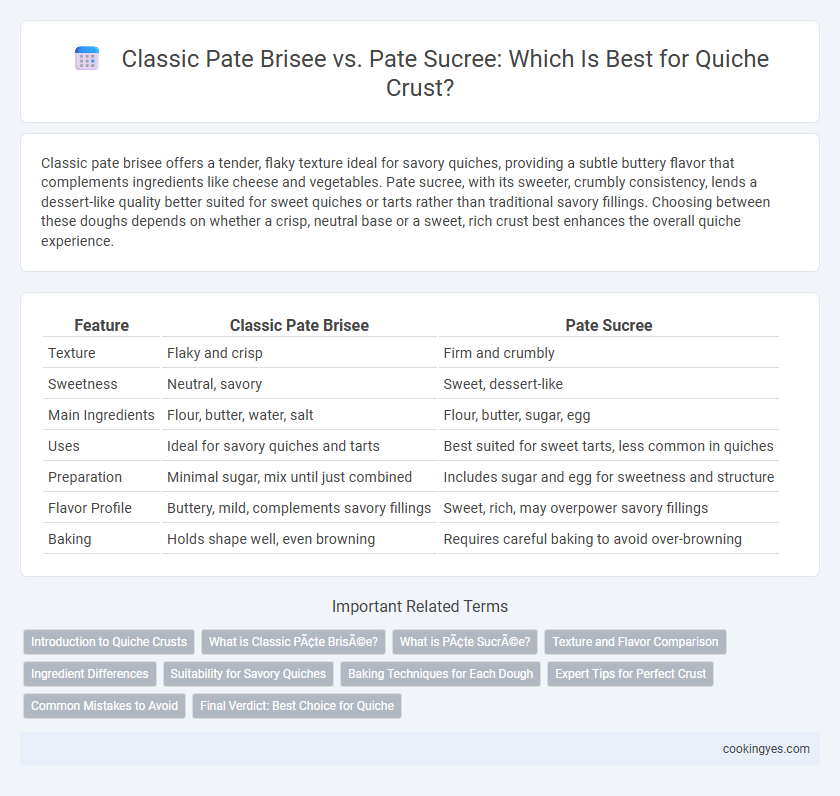 Classic Pate Brisee vs. Pate Sucree: Which Is Best for Quiche Crust?

Classic pate brisee offers a tender, flaky texture ideal for savory quiches, providing a subtle buttery flavor that complements ingredients like cheese and vegetables. Pate sucree, with its sweeter, crumbly consistency, lends a dessert-like quality better suited for sweet quiches or tarts rather than traditional savory fillings. Choosing between these doughs depends on whether a crisp, neutral base or a sweet, rich crust best enhances the overall quiche experience.

| Feature | Classic Pate Brisee | Pate Sucree |
|---|---|---|
| Texture | Flaky and crisp | Firm and crumbly |
| Sweetness | Neutral, savory | Sweet, dessert-like |
| Main Ingredients | Flour, butter, water, salt | Flour, butter, sugar, egg |
| Uses | Ideal for savory quiches and tarts | Best suited for sweet tarts, less common in quiches |
| Preparation | Minimal sugar, mix until just combined | Includes sugar and egg for sweetness and structure |
| Flavor Profile | Buttery, mild, complements savory fillings | Sweet, rich, may overpower savory fillings |
| Baking | Holds shape well, even browning | Requires careful baking to avoid over-browning |

Important Related Terms

Introduction to Quiche Crusts
What is Classic PÃ¢te BrisÃ©e?
What is PÃ¢te SucrÃ©e?
Texture and Flavor Comparison
Ingredient Differences
Suitability for Savory Quiches
Baking Techniques for Each Dough
Expert Tips for Perfect Crust
Common Mistakes to Avoid
Final Verdict: Best Choice for Quiche

cookingyes.com