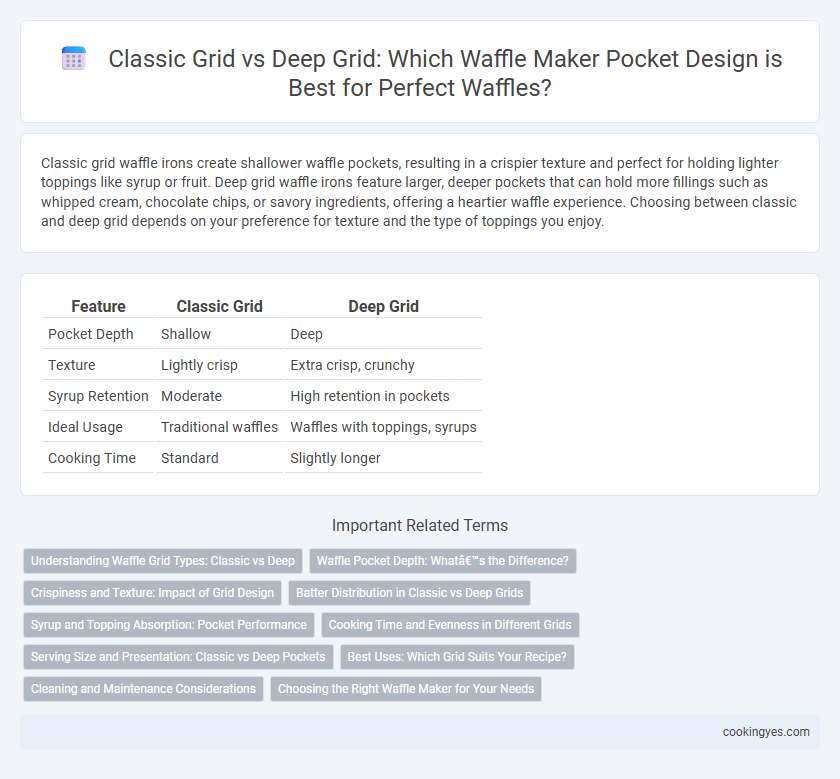 Classic Grid vs Deep Grid: Which Waffle Maker Pocket Design is Best for Perfect Waffles?

Classic grid waffle irons create shallower waffle pockets, resulting in a crispier texture and perfect for holding lighter toppings like syrup or fruit. Deep grid waffle irons feature larger, deeper pockets that can hold more fillings such as whipped cream, chocolate chips, or savory ingredients, offering a heartier waffle experience. Choosing between classic and deep grid depends on your preference for texture and the type of toppings you enjoy.

| Feature | Classic Grid | Deep Grid |
|---|---|---|
| Pocket Depth | Shallow | Deep |
| Texture | Lightly crisp | Extra crisp, crunchy |
| Syrup Retention | Moderate | High retention in pockets |
| Ideal Usage | Traditional waffles | Waffles with toppings, syrups |
| Cooking Time | Standard | Slightly longer |

Important Related Terms

Understanding Waffle Grid Types: Classic vs Deep
Waffle Pocket Depth: Whatâ€™s the Difference?
Crispiness and Texture: Impact of Grid Design
Batter Distribution in Classic vs Deep Grids
Syrup and Topping Absorption: Pocket Performance
Cooking Time and Evenness in Different Grids
Serving Size and Presentation: Classic vs Deep Pockets
Best Uses: Which Grid Suits Your Recipe?
Cleaning and Maintenance Considerations
Choosing the Right Waffle Maker for Your Needs

cookingyes.com