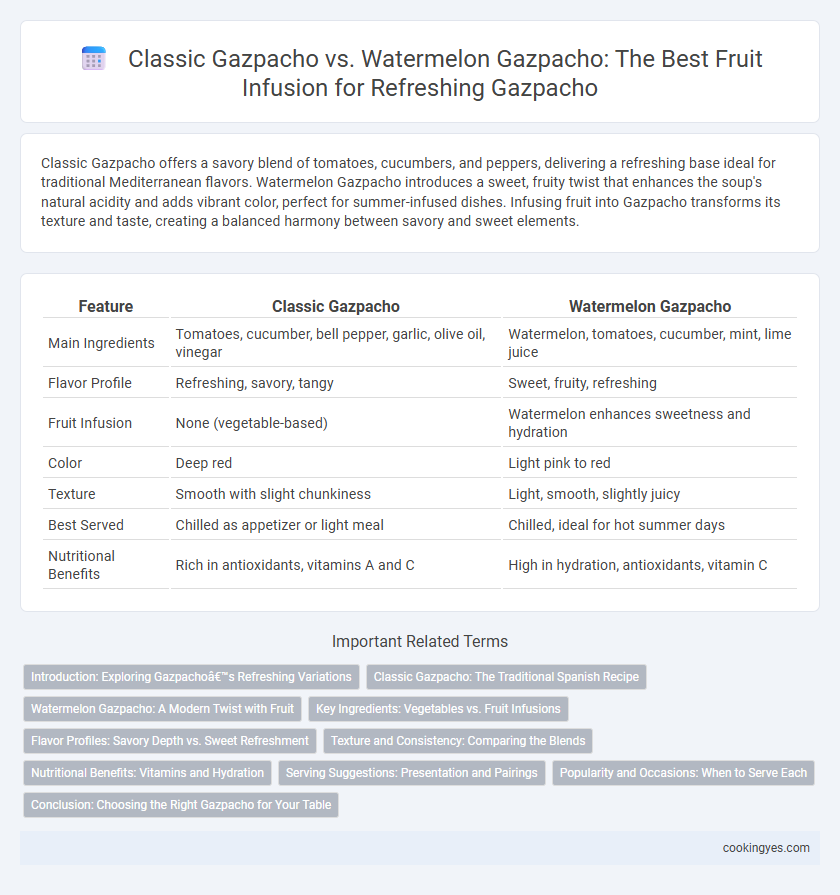 Classic Gazpacho vs. Watermelon Gazpacho: The Best Fruit Infusion for Refreshing Gazpacho

Classic Gazpacho offers a savory blend of tomatoes, cucumbers, and peppers, delivering a refreshing base ideal for traditional Mediterranean flavors. Watermelon Gazpacho introduces a sweet, fruity twist that enhances the soup's natural acidity and adds vibrant color, perfect for summer-infused dishes. Infusing fruit into Gazpacho transforms its texture and taste, creating a balanced harmony between savory and sweet elements.

| Feature | Classic Gazpacho | Watermelon Gazpacho |
|---|---|---|
| Main Ingredients | Tomatoes, cucumber, bell pepper, garlic, olive oil, vinegar | Watermelon, tomatoes, cucumber, mint, lime juice |
| Flavor Profile | Refreshing, savory, tangy | Sweet, fruity, refreshing |
| Fruit Infusion | None (vegetable-based) | Watermelon enhances sweetness and hydration |
| Color | Deep red | Light pink to red |
| Texture | Smooth with slight chunkiness | Light, smooth, slightly juicy |
| Best Served | Chilled as appetizer or light meal | Chilled, ideal for hot summer days |
| Nutritional Benefits | Rich in antioxidants, vitamins A and C | High in hydration, antioxidants, vitamin C |

Important Related Terms

Introduction: Exploring Gazpachoâ€™s Refreshing Variations
Classic Gazpacho: The Traditional Spanish Recipe
Watermelon Gazpacho: A Modern Twist with Fruit
Key Ingredients: Vegetables vs. Fruit Infusions
Flavor Profiles: Savory Depth vs. Sweet Refreshment
Texture and Consistency: Comparing the Blends
Nutritional Benefits: Vitamins and Hydration
Serving Suggestions: Presentation and Pairings
Popularity and Occasions: When to Serve Each
Conclusion: Choosing the Right Gazpacho for Your Table

cookingyes.com