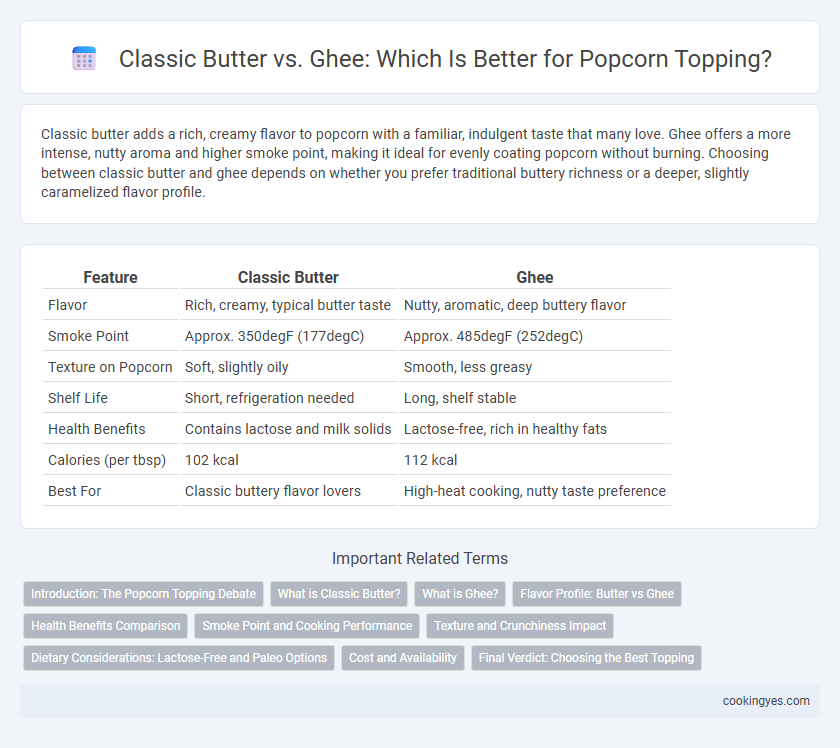 Classic Butter vs. Ghee: Which Is Better for Popcorn Topping?

Classic butter adds a rich, creamy flavor to popcorn with a familiar, indulgent taste that many love. Ghee offers a more intense, nutty aroma and higher smoke point, making it ideal for evenly coating popcorn without burning. Choosing between classic butter and ghee depends on whether you prefer traditional buttery richness or a deeper, slightly caramelized flavor profile.

| Feature | Classic Butter | Ghee |
|---|---|---|
| Flavor | Rich, creamy, typical butter taste | Nutty, aromatic, deep buttery flavor |
| Smoke Point | Approx. 350degF (177degC) | Approx. 485degF (252degC) |
| Texture on Popcorn | Soft, slightly oily | Smooth, less greasy |
| Shelf Life | Short, refrigeration needed | Long, shelf stable |
| Health Benefits | Contains lactose and milk solids | Lactose-free, rich in healthy fats |
| Calories (per tbsp) | 102 kcal | 112 kcal |
| Best For | Classic buttery flavor lovers | High-heat cooking, nutty taste preference |

Important Related Terms

Introduction: The Popcorn Topping Debate
What is Classic Butter?
What is Ghee?
Flavor Profile: Butter vs Ghee
Health Benefits Comparison
Smoke Point and Cooking Performance
Texture and Crunchiness Impact
Dietary Considerations: Lactose-Free and Paleo Options
Cost and Availability
Final Verdict: Choosing the Best Topping

cookingyes.com