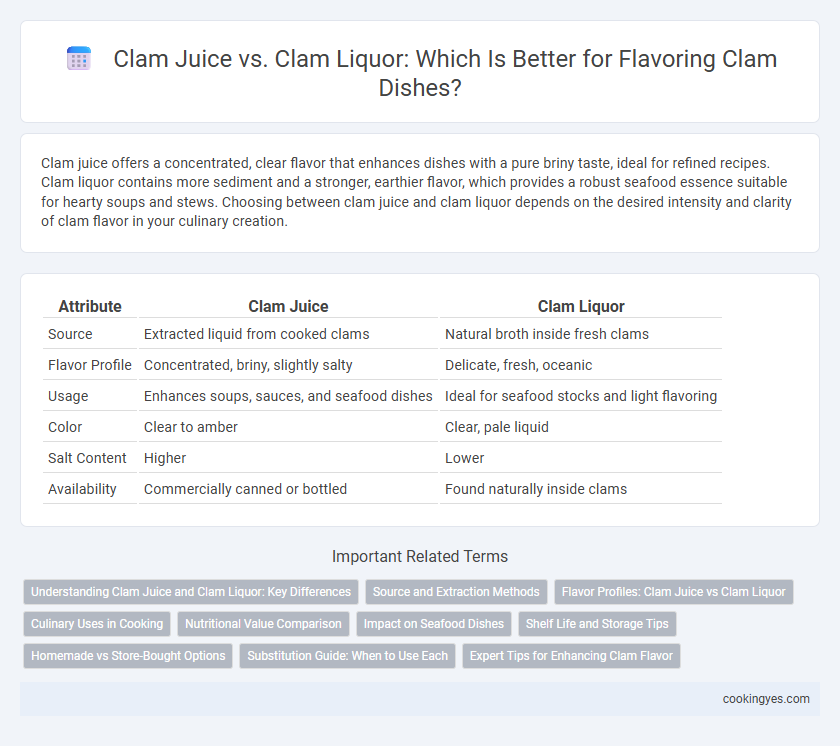 Clam Juice vs. Clam Liquor: Which Is Better for Flavoring Clam Dishes?

Clam juice offers a concentrated, clear flavor that enhances dishes with a pure briny taste, ideal for refined recipes. Clam liquor contains more sediment and a stronger, earthier flavor, which provides a robust seafood essence suitable for hearty soups and stews. Choosing between clam juice and clam liquor depends on the desired intensity and clarity of clam flavor in your culinary creation.

| Attribute | Clam Juice | Clam Liquor |
|---|---|---|
| Source | Extracted liquid from cooked clams | Natural broth inside fresh clams |
| Flavor Profile | Concentrated, briny, slightly salty | Delicate, fresh, oceanic |
| Usage | Enhances soups, sauces, and seafood dishes | Ideal for seafood stocks and light flavoring |
| Color | Clear to amber | Clear, pale liquid |
| Salt Content | Higher | Lower |
| Availability | Commercially canned or bottled | Found naturally inside clams |

Important Related Terms

Understanding Clam Juice and Clam Liquor: Key Differences
Source and Extraction Methods
Flavor Profiles: Clam Juice vs Clam Liquor
Culinary Uses in Cooking
Nutritional Value Comparison
Impact on Seafood Dishes
Shelf Life and Storage Tips
Homemade vs Store-Bought Options
Substitution Guide: When to Use Each
Expert Tips for Enhancing Clam Flavor

cookingyes.com