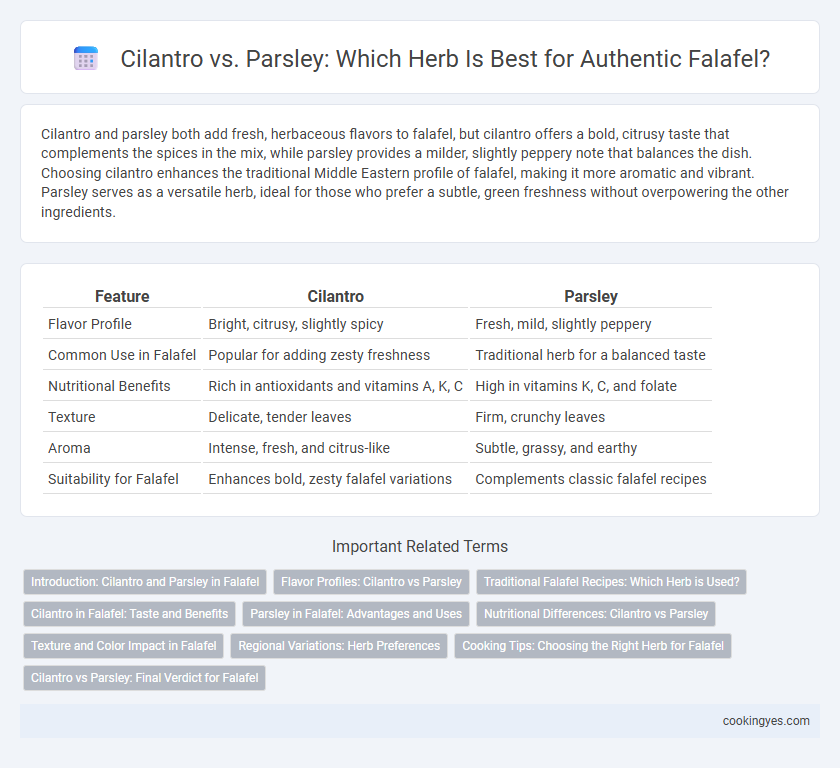 Cilantro vs. Parsley: Which Herb Is Best for Authentic Falafel?

Cilantro and parsley both add fresh, herbaceous flavors to falafel, but cilantro offers a bold, citrusy taste that complements the spices in the mix, while parsley provides a milder, slightly peppery note that balances the dish. Choosing cilantro enhances the traditional Middle Eastern profile of falafel, making it more aromatic and vibrant. Parsley serves as a versatile herb, ideal for those who prefer a subtle, green freshness without overpowering the other ingredients.

| Feature | Cilantro | Parsley |
|---|---|---|
| Flavor Profile | Bright, citrusy, slightly spicy | Fresh, mild, slightly peppery |
| Common Use in Falafel | Popular for adding zesty freshness | Traditional herb for a balanced taste |
| Nutritional Benefits | Rich in antioxidants and vitamins A, K, C | High in vitamins K, C, and folate |
| Texture | Delicate, tender leaves | Firm, crunchy leaves |
| Aroma | Intense, fresh, and citrus-like | Subtle, grassy, and earthy |
| Suitability for Falafel | Enhances bold, zesty falafel variations | Complements classic falafel recipes |

Important Related Terms

Introduction: Cilantro and Parsley in Falafel
Flavor Profiles: Cilantro vs Parsley
Traditional Falafel Recipes: Which Herb is Used?
Cilantro in Falafel: Taste and Benefits
Parsley in Falafel: Advantages and Uses
Nutritional Differences: Cilantro vs Parsley
Texture and Color Impact in Falafel
Regional Variations: Herb Preferences
Cooking Tips: Choosing the Right Herb for Falafel
Cilantro vs Parsley: Final Verdict for Falafel

cookingyes.com