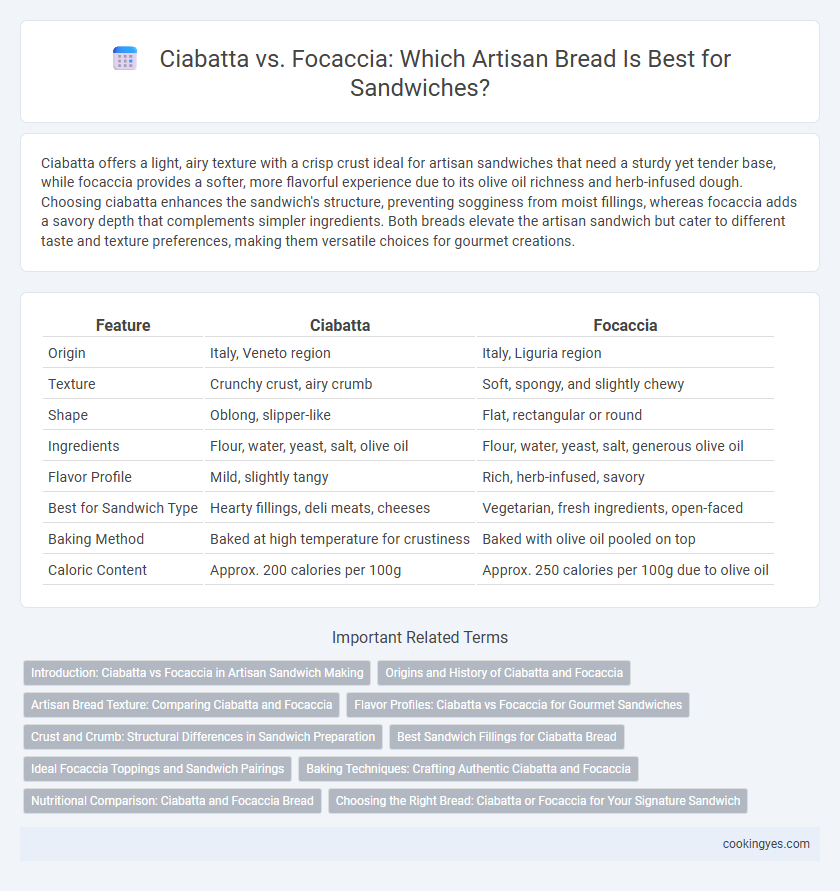 Ciabatta vs. Focaccia: Which Artisan Bread Is Best for Sandwiches?

Ciabatta offers a light, airy texture with a crisp crust ideal for artisan sandwiches that need a sturdy yet tender base, while focaccia provides a softer, more flavorful experience due to its olive oil richness and herb-infused dough. Choosing ciabatta enhances the sandwich's structure, preventing sogginess from moist fillings, whereas focaccia adds a savory depth that complements simpler ingredients. Both breads elevate the artisan sandwich but cater to different taste and texture preferences, making them versatile choices for gourmet creations.

| Feature | Ciabatta | Focaccia |
|---|---|---|
| Origin | Italy, Veneto region | Italy, Liguria region |
| Texture | Crunchy crust, airy crumb | Soft, spongy, and slightly chewy |
| Shape | Oblong, slipper-like | Flat, rectangular or round |
| Ingredients | Flour, water, yeast, salt, olive oil | Flour, water, yeast, salt, generous olive oil |
| Flavor Profile | Mild, slightly tangy | Rich, herb-infused, savory |
| Best for Sandwich Type | Hearty fillings, deli meats, cheeses | Vegetarian, fresh ingredients, open-faced |
| Baking Method | Baked at high temperature for crustiness | Baked with olive oil pooled on top |
| Caloric Content | Approx. 200 calories per 100g | Approx. 250 calories per 100g due to olive oil |

Important Related Terms

Introduction: Ciabatta vs Focaccia in Artisan Sandwich Making
Origins and History of Ciabatta and Focaccia
Artisan Bread Texture: Comparing Ciabatta and Focaccia
Flavor Profiles: Ciabatta vs Focaccia for Gourmet Sandwiches
Crust and Crumb: Structural Differences in Sandwich Preparation
Best Sandwich Fillings for Ciabatta Bread
Ideal Focaccia Toppings and Sandwich Pairings
Baking Techniques: Crafting Authentic Ciabatta and Focaccia
Nutritional Comparison: Ciabatta and Focaccia Bread
Choosing the Right Bread: Ciabatta or Focaccia for Your Signature Sandwich

cookingyes.com