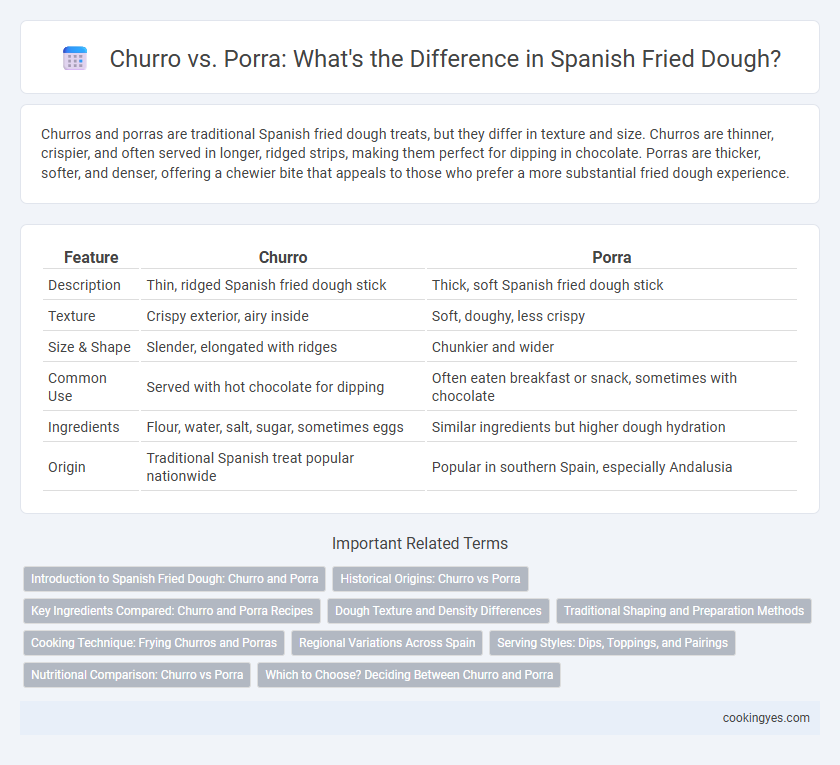 Churro vs. Porra: What's the Difference in Spanish Fried Dough?

Churros and porras are traditional Spanish fried dough treats, but they differ in texture and size. Churros are thinner, crispier, and often served in longer, ridged strips, making them perfect for dipping in chocolate. Porras are thicker, softer, and denser, offering a chewier bite that appeals to those who prefer a more substantial fried dough experience.

| Feature | Churro | Porra |
|---|---|---|
| Description | Thin, ridged Spanish fried dough stick | Thick, soft Spanish fried dough stick |
| Texture | Crispy exterior, airy inside | Soft, doughy, less crispy |
| Size & Shape | Slender, elongated with ridges | Chunkier and wider |
| Common Use | Served with hot chocolate for dipping | Often eaten breakfast or snack, sometimes with chocolate |
| Ingredients | Flour, water, salt, sugar, sometimes eggs | Similar ingredients but higher dough hydration |
| Origin | Traditional Spanish treat popular nationwide | Popular in southern Spain, especially Andalusia |

Important Related Terms

Introduction to Spanish Fried Dough: Churro and Porra
Historical Origins: Churro vs Porra
Key Ingredients Compared: Churro and Porra Recipes
Dough Texture and Density Differences
Traditional Shaping and Preparation Methods
Cooking Technique: Frying Churros and Porras
Regional Variations Across Spain
Serving Styles: Dips, Toppings, and Pairings
Nutritional Comparison: Churro vs Porra
Which to Choose? Deciding Between Churro and Porra

cookingyes.com