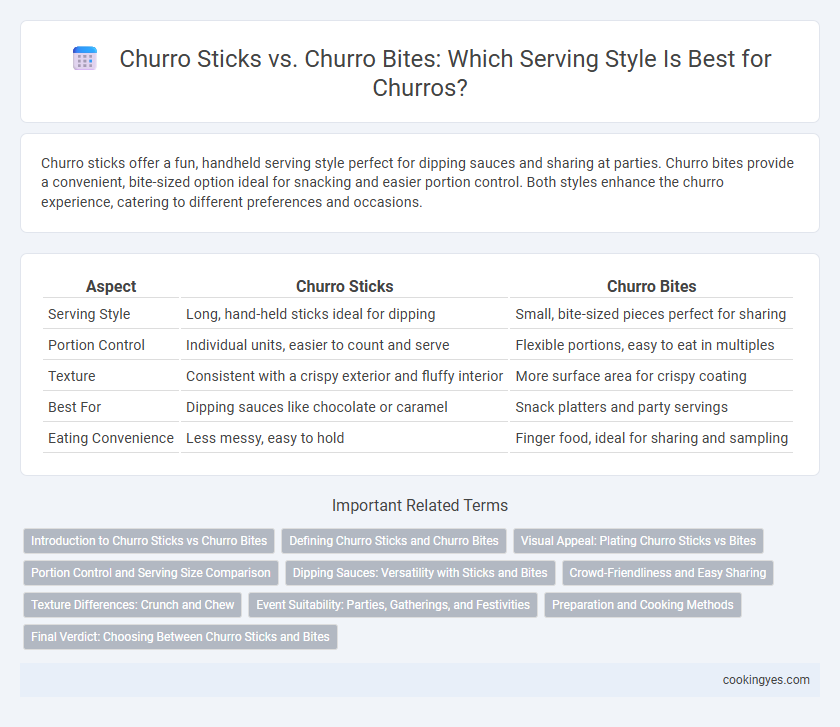 Churro Sticks vs. Churro Bites: Which Serving Style Is Best for Churros?

Churro sticks offer a fun, handheld serving style perfect for dipping sauces and sharing at parties. Churro bites provide a convenient, bite-sized option ideal for snacking and easier portion control. Both styles enhance the churro experience, catering to different preferences and occasions.

| Aspect | Churro Sticks | Churro Bites |
|---|---|---|
| Serving Style | Long, hand-held sticks ideal for dipping | Small, bite-sized pieces perfect for sharing |
| Portion Control | Individual units, easier to count and serve | Flexible portions, easy to eat in multiples |
| Texture | Consistent with a crispy exterior and fluffy interior | More surface area for crispy coating |
| Best For | Dipping sauces like chocolate or caramel | Snack platters and party servings |
| Eating Convenience | Less messy, easy to hold | Finger food, ideal for sharing and sampling |

Important Related Terms

Introduction to Churro Sticks vs Churro Bites
Defining Churro Sticks and Churro Bites
Visual Appeal: Plating Churro Sticks vs Bites
Portion Control and Serving Size Comparison
Dipping Sauces: Versatility with Sticks and Bites
Crowd-Friendliness and Easy Sharing
Texture Differences: Crunch and Chew
Event Suitability: Parties, Gatherings, and Festivities
Preparation and Cooking Methods
Final Verdict: Choosing Between Churro Sticks and Bites

cookingyes.com