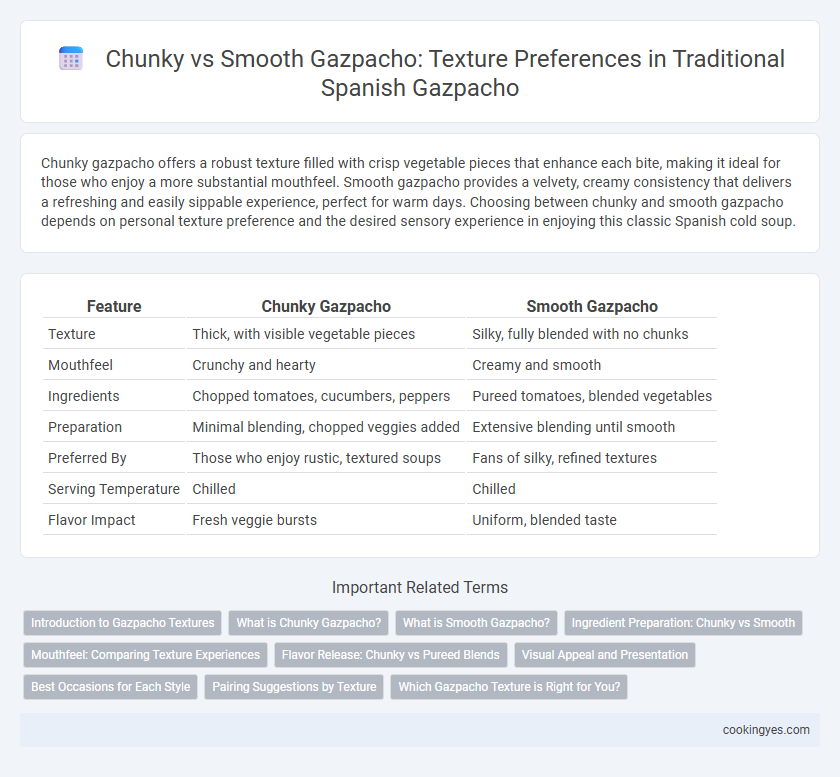 Chunky vs Smooth Gazpacho: Texture Preferences in Traditional Spanish Gazpacho

Chunky gazpacho offers a robust texture filled with crisp vegetable pieces that enhance each bite, making it ideal for those who enjoy a more substantial mouthfeel. Smooth gazpacho provides a velvety, creamy consistency that delivers a refreshing and easily sippable experience, perfect for warm days. Choosing between chunky and smooth gazpacho depends on personal texture preference and the desired sensory experience in enjoying this classic Spanish cold soup.

| Feature | Chunky Gazpacho | Smooth Gazpacho |
|---|---|---|
| Texture | Thick, with visible vegetable pieces | Silky, fully blended with no chunks |
| Mouthfeel | Crunchy and hearty | Creamy and smooth |
| Ingredients | Chopped tomatoes, cucumbers, peppers | Pureed tomatoes, blended vegetables |
| Preparation | Minimal blending, chopped veggies added | Extensive blending until smooth |
| Preferred By | Those who enjoy rustic, textured soups | Fans of silky, refined textures |
| Serving Temperature | Chilled | Chilled |
| Flavor Impact | Fresh veggie bursts | Uniform, blended taste |

Important Related Terms

Introduction to Gazpacho Textures
What is Chunky Gazpacho?
What is Smooth Gazpacho?
Ingredient Preparation: Chunky vs Smooth
Mouthfeel: Comparing Texture Experiences
Flavor Release: Chunky vs Pureed Blends
Visual Appeal and Presentation
Best Occasions for Each Style
Pairing Suggestions by Texture
Which Gazpacho Texture is Right for You?

cookingyes.com