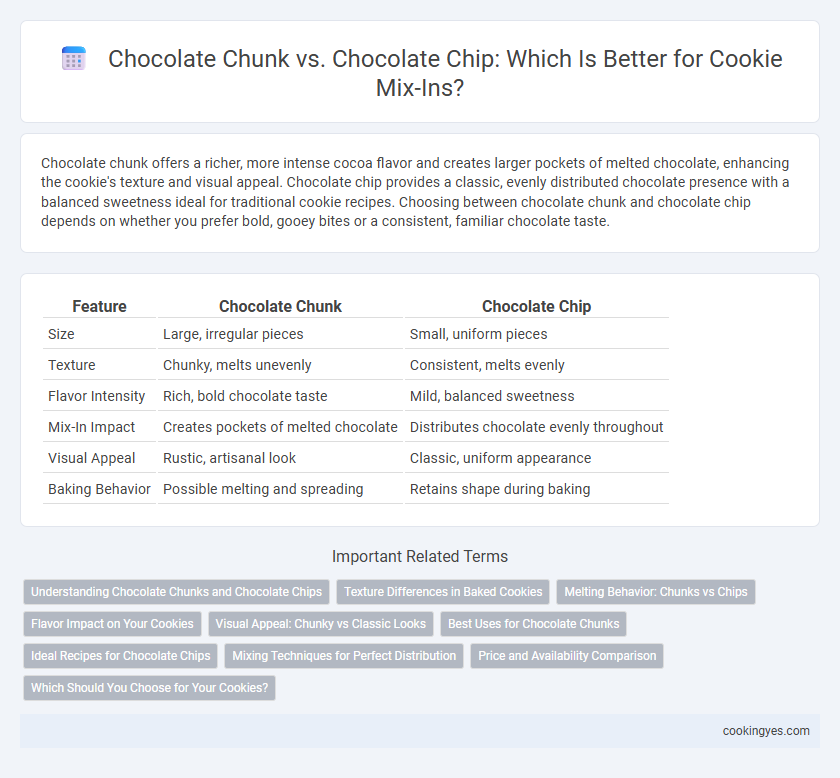 Chocolate Chunk vs. Chocolate Chip: Which Is Better for Cookie Mix-Ins?

Chocolate chunk offers a richer, more intense cocoa flavor and creates larger pockets of melted chocolate, enhancing the cookie's texture and visual appeal. Chocolate chip provides a classic, evenly distributed chocolate presence with a balanced sweetness ideal for traditional cookie recipes. Choosing between chocolate chunk and chocolate chip depends on whether you prefer bold, gooey bites or a consistent, familiar chocolate taste.

| Feature | Chocolate Chunk | Chocolate Chip |
|---|---|---|
| Size | Large, irregular pieces | Small, uniform pieces |
| Texture | Chunky, melts unevenly | Consistent, melts evenly |
| Flavor Intensity | Rich, bold chocolate taste | Mild, balanced sweetness |
| Mix-In Impact | Creates pockets of melted chocolate | Distributes chocolate evenly throughout |
| Visual Appeal | Rustic, artisanal look | Classic, uniform appearance |
| Baking Behavior | Possible melting and spreading | Retains shape during baking |

Important Related Terms

Understanding Chocolate Chunks and Chocolate Chips
Texture Differences in Baked Cookies
Melting Behavior: Chunks vs Chips
Flavor Impact on Your Cookies
Visual Appeal: Chunky vs Classic Looks
Best Uses for Chocolate Chunks
Ideal Recipes for Chocolate Chips
Mixing Techniques for Perfect Distribution
Price and Availability Comparison
Which Should You Choose for Your Cookies?

cookingyes.com