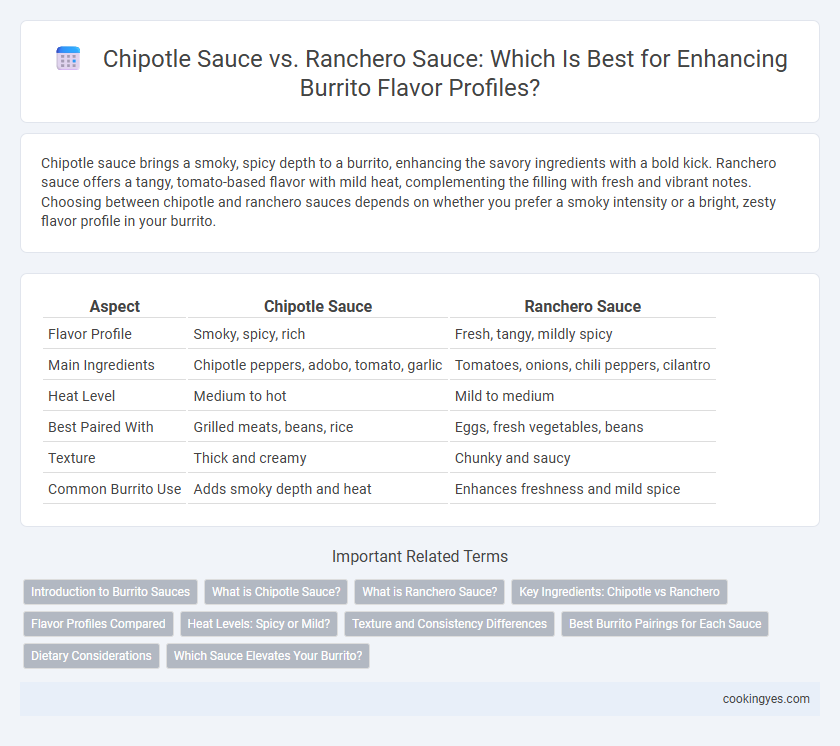 Chipotle Sauce vs. Ranchero Sauce: Which Is Best for Enhancing Burrito Flavor Profiles?

Chipotle sauce brings a smoky, spicy depth to a burrito, enhancing the savory ingredients with a bold kick. Ranchero sauce offers a tangy, tomato-based flavor with mild heat, complementing the filling with fresh and vibrant notes. Choosing between chipotle and ranchero sauces depends on whether you prefer a smoky intensity or a bright, zesty flavor profile in your burrito.

| Aspect | Chipotle Sauce | Ranchero Sauce |
|---|---|---|
| Flavor Profile | Smoky, spicy, rich | Fresh, tangy, mildly spicy |
| Main Ingredients | Chipotle peppers, adobo, tomato, garlic | Tomatoes, onions, chili peppers, cilantro |
| Heat Level | Medium to hot | Mild to medium |
| Best Paired With | Grilled meats, beans, rice | Eggs, fresh vegetables, beans |
| Texture | Thick and creamy | Chunky and saucy |
| Common Burrito Use | Adds smoky depth and heat | Enhances freshness and mild spice |

Important Related Terms

Introduction to Burrito Sauces
What is Chipotle Sauce?
What is Ranchero Sauce?
Key Ingredients: Chipotle vs Ranchero
Flavor Profiles Compared
Heat Levels: Spicy or Mild?
Texture and Consistency Differences
Best Burrito Pairings for Each Sauce
Dietary Considerations
Which Sauce Elevates Your Burrito?

cookingyes.com