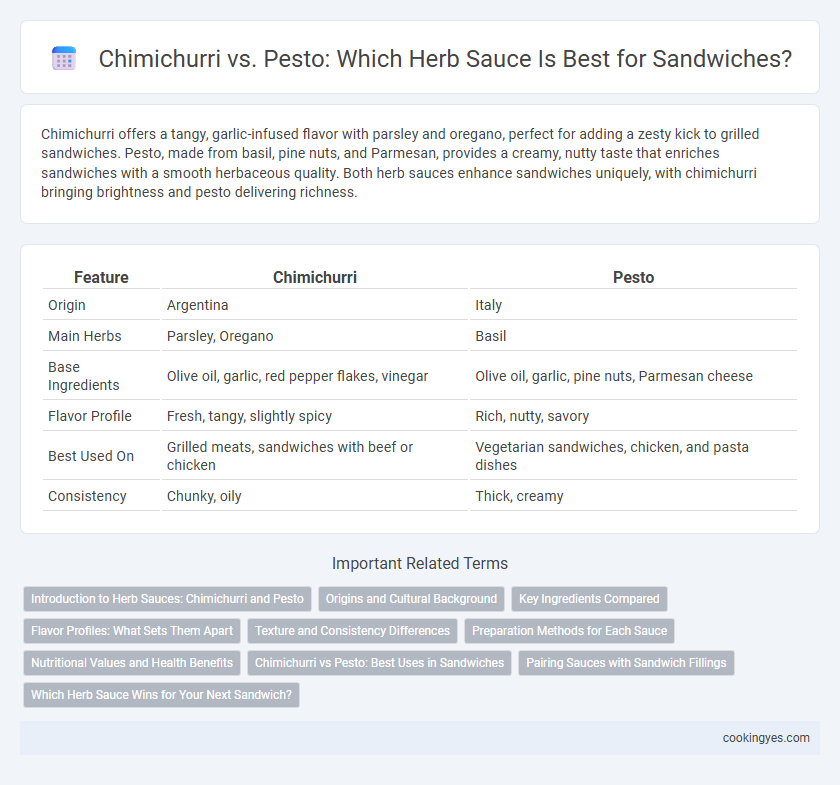 Chimichurri vs. Pesto: Which Herb Sauce Is Best for Sandwiches?

Chimichurri offers a tangy, garlic-infused flavor with parsley and oregano, perfect for adding a zesty kick to grilled sandwiches. Pesto, made from basil, pine nuts, and Parmesan, provides a creamy, nutty taste that enriches sandwiches with a smooth herbaceous quality. Both herb sauces enhance sandwiches uniquely, with chimichurri bringing brightness and pesto delivering richness.

| Feature | Chimichurri | Pesto |
|---|---|---|
| Origin | Argentina | Italy |
| Main Herbs | Parsley, Oregano | Basil |
| Base Ingredients | Olive oil, garlic, red pepper flakes, vinegar | Olive oil, garlic, pine nuts, Parmesan cheese |
| Flavor Profile | Fresh, tangy, slightly spicy | Rich, nutty, savory |
| Best Used On | Grilled meats, sandwiches with beef or chicken | Vegetarian sandwiches, chicken, and pasta dishes |
| Consistency | Chunky, oily | Thick, creamy |

Important Related Terms

Introduction to Herb Sauces: Chimichurri and Pesto
Origins and Cultural Background
Key Ingredients Compared
Flavor Profiles: What Sets Them Apart
Texture and Consistency Differences
Preparation Methods for Each Sauce
Nutritional Values and Health Benefits
Chimichurri vs Pesto: Best Uses in Sandwiches
Pairing Sauces with Sandwich Fillings
Which Herb Sauce Wins for Your Next Sandwich?

cookingyes.com