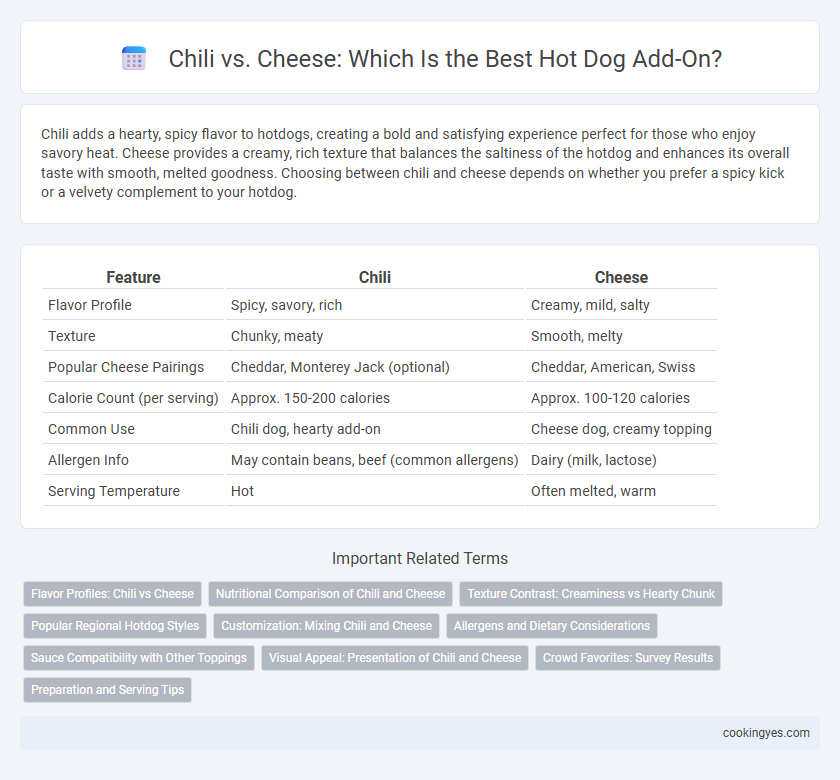 Chili vs. Cheese: Which Is the Best Hot Dog Add-On?

Chili adds a hearty, spicy flavor to hotdogs, creating a bold and satisfying experience perfect for those who enjoy savory heat. Cheese provides a creamy, rich texture that balances the saltiness of the hotdog and enhances its overall taste with smooth, melted goodness. Choosing between chili and cheese depends on whether you prefer a spicy kick or a velvety complement to your hotdog.

| Feature | Chili | Cheese |
|---|---|---|
| Flavor Profile | Spicy, savory, rich | Creamy, mild, salty |
| Texture | Chunky, meaty | Smooth, melty |
| Popular Cheese Pairings | Cheddar, Monterey Jack (optional) | Cheddar, American, Swiss |
| Calorie Count (per serving) | Approx. 150-200 calories | Approx. 100-120 calories |
| Common Use | Chili dog, hearty add-on | Cheese dog, creamy topping |
| Allergen Info | May contain beans, beef (common allergens) | Dairy (milk, lactose) |
| Serving Temperature | Hot | Often melted, warm |

Important Related Terms

Flavor Profiles: Chili vs Cheese
Nutritional Comparison of Chili and Cheese
Texture Contrast: Creaminess vs Hearty Chunk
Popular Regional Hotdog Styles
Customization: Mixing Chili and Cheese
Allergens and Dietary Considerations
Sauce Compatibility with Other Toppings
Visual Appeal: Presentation of Chili and Cheese
Crowd Favorites: Survey Results
Preparation and Serving Tips

cookingyes.com