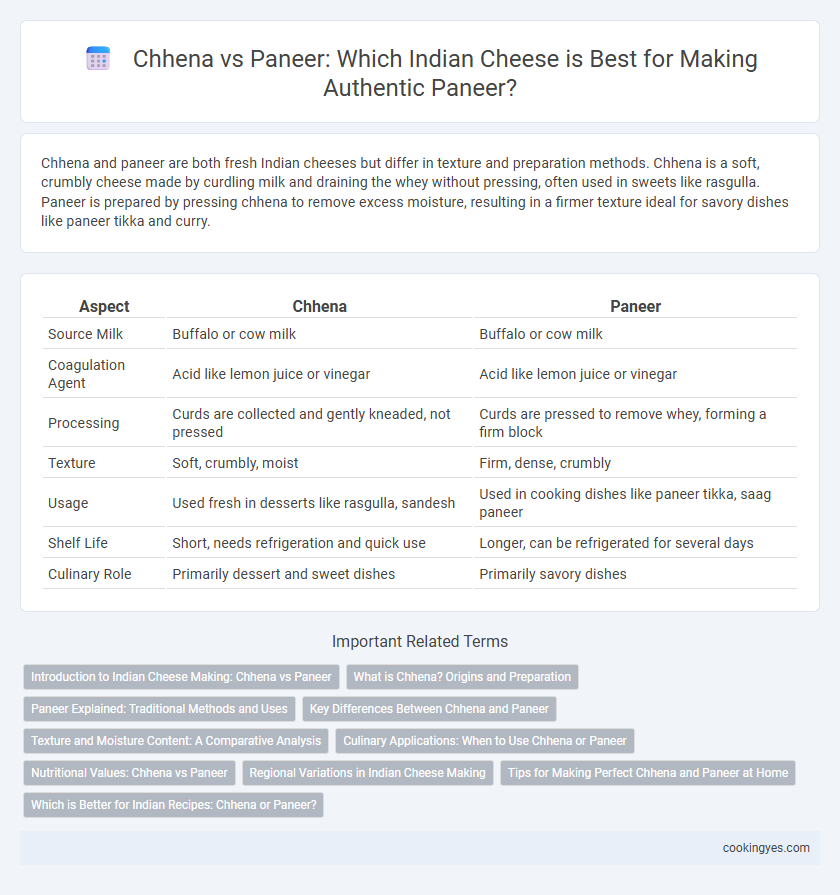 Chhena vs Paneer: Which Indian Cheese is Best for Making Authentic Paneer?

Chhena and paneer are both fresh Indian cheeses but differ in texture and preparation methods. Chhena is a soft, crumbly cheese made by curdling milk and draining the whey without pressing, often used in sweets like rasgulla. Paneer is prepared by pressing chhena to remove excess moisture, resulting in a firmer texture ideal for savory dishes like paneer tikka and curry.

| Aspect | Chhena | Paneer |
|---|---|---|
| Source Milk | Buffalo or cow milk | Buffalo or cow milk |
| Coagulation Agent | Acid like lemon juice or vinegar | Acid like lemon juice or vinegar |
| Processing | Curds are collected and gently kneaded, not pressed | Curds are pressed to remove whey, forming a firm block |
| Texture | Soft, crumbly, moist | Firm, dense, crumbly |
| Usage | Used fresh in desserts like rasgulla, sandesh | Used in cooking dishes like paneer tikka, saag paneer |
| Shelf Life | Short, needs refrigeration and quick use | Longer, can be refrigerated for several days |
| Culinary Role | Primarily dessert and sweet dishes | Primarily savory dishes |

Important Related Terms

Introduction to Indian Cheese Making: Chhena vs Paneer
What is Chhena? Origins and Preparation
Paneer Explained: Traditional Methods and Uses
Key Differences Between Chhena and Paneer
Texture and Moisture Content: A Comparative Analysis
Culinary Applications: When to Use Chhena or Paneer
Nutritional Values: Chhena vs Paneer
Regional Variations in Indian Cheese Making
Tips for Making Perfect Chhena and Paneer at Home
Which is Better for Indian Recipes: Chhena or Paneer?

cookingyes.com