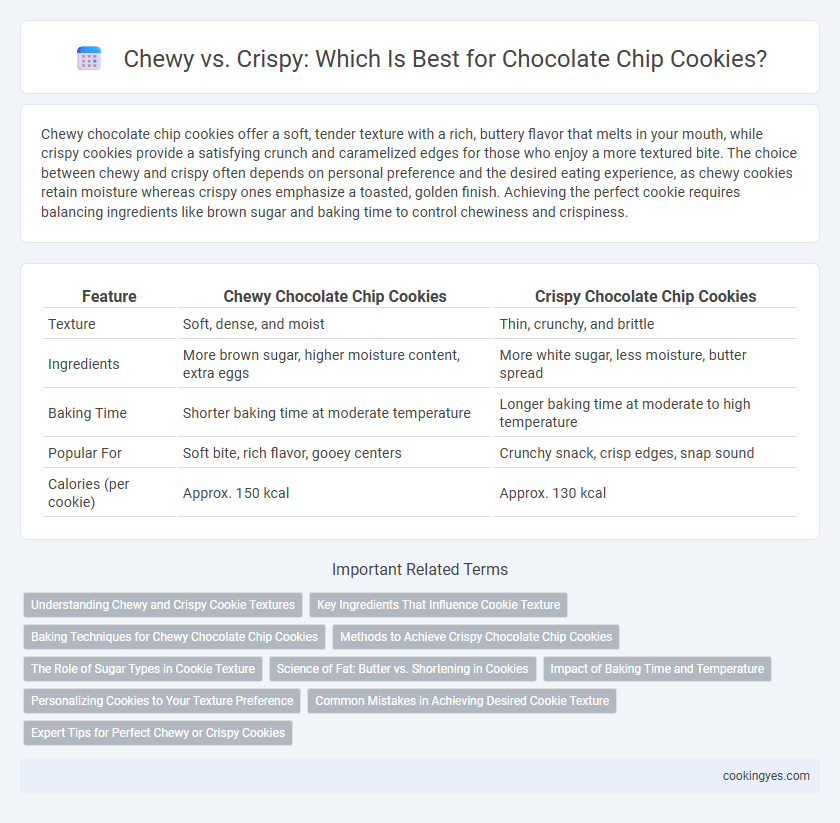 Chewy vs. Crispy: Which Is Best for Chocolate Chip Cookies?

Chewy chocolate chip cookies offer a soft, tender texture with a rich, buttery flavor that melts in your mouth, while crispy cookies provide a satisfying crunch and caramelized edges for those who enjoy a more textured bite. The choice between chewy and crispy often depends on personal preference and the desired eating experience, as chewy cookies retain moisture whereas crispy ones emphasize a toasted, golden finish. Achieving the perfect cookie requires balancing ingredients like brown sugar and baking time to control chewiness and crispiness.

| Feature | Chewy Chocolate Chip Cookies | Crispy Chocolate Chip Cookies |
|---|---|---|
| Texture | Soft, dense, and moist | Thin, crunchy, and brittle |
| Ingredients | More brown sugar, higher moisture content, extra eggs | More white sugar, less moisture, butter spread |
| Baking Time | Shorter baking time at moderate temperature | Longer baking time at moderate to high temperature |
| Popular For | Soft bite, rich flavor, gooey centers | Crunchy snack, crisp edges, snap sound |
| Calories (per cookie) | Approx. 150 kcal | Approx. 130 kcal |

Important Related Terms

Understanding Chewy and Crispy Cookie Textures
Key Ingredients That Influence Cookie Texture
Baking Techniques for Chewy Chocolate Chip Cookies
Methods to Achieve Crispy Chocolate Chip Cookies
The Role of Sugar Types in Cookie Texture
Science of Fat: Butter vs. Shortening in Cookies
Impact of Baking Time and Temperature
Personalizing Cookies to Your Texture Preference
Common Mistakes in Achieving Desired Cookie Texture
Expert Tips for Perfect Chewy or Crispy Cookies

cookingyes.com