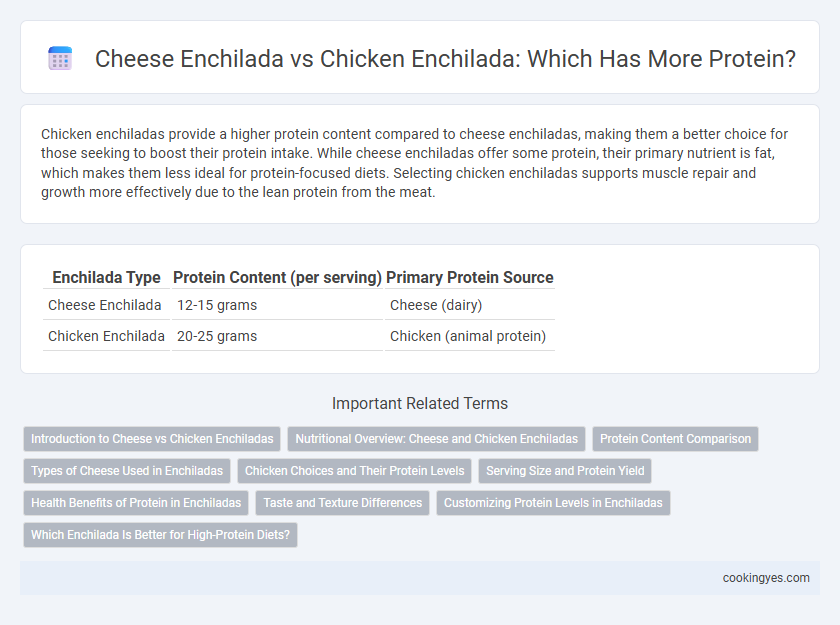 Cheese Enchilada vs Chicken Enchilada: Which Has More Protein?

Chicken enchiladas provide a higher protein content compared to cheese enchiladas, making them a better choice for those seeking to boost their protein intake. While cheese enchiladas offer some protein, their primary nutrient is fat, which makes them less ideal for protein-focused diets. Selecting chicken enchiladas supports muscle repair and growth more effectively due to the lean protein from the meat.

| Enchilada Type | Protein Content (per serving) | Primary Protein Source |
|---|---|---|
| Cheese Enchilada | 12-15 grams | Cheese (dairy) |
| Chicken Enchilada | 20-25 grams | Chicken (animal protein) |

Important Related Terms

Introduction to Cheese vs Chicken Enchiladas
Nutritional Overview: Cheese and Chicken Enchiladas
Protein Content Comparison
Types of Cheese Used in Enchiladas
Chicken Choices and Their Protein Levels
Serving Size and Protein Yield
Health Benefits of Protein in Enchiladas
Taste and Texture Differences
Customizing Protein Levels in Enchiladas
Which Enchilada Is Better for High-Protein Diets?

cookingyes.com