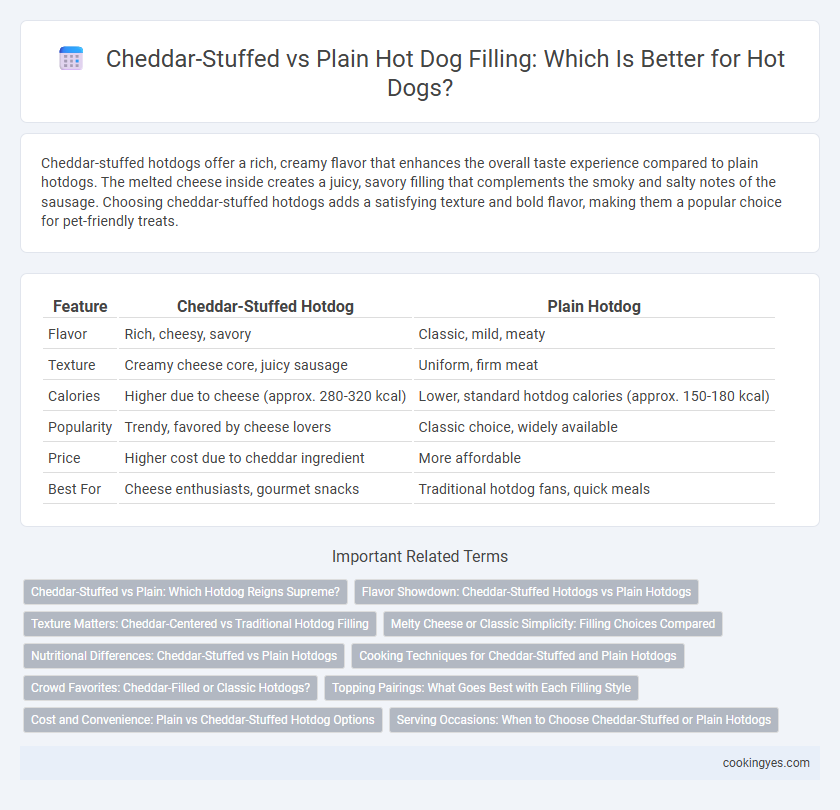 Cheddar-Stuffed vs Plain Hot Dog Filling: Which Is Better for Hot Dogs?

Cheddar-stuffed hotdogs offer a rich, creamy flavor that enhances the overall taste experience compared to plain hotdogs. The melted cheese inside creates a juicy, savory filling that complements the smoky and salty notes of the sausage. Choosing cheddar-stuffed hotdogs adds a satisfying texture and bold flavor, making them a popular choice for pet-friendly treats.

| Feature | Cheddar-Stuffed Hotdog | Plain Hotdog |
|---|---|---|
| Flavor | Rich, cheesy, savory | Classic, mild, meaty |
| Texture | Creamy cheese core, juicy sausage | Uniform, firm meat |
| Calories | Higher due to cheese (approx. 280-320 kcal) | Lower, standard hotdog calories (approx. 150-180 kcal) |
| Popularity | Trendy, favored by cheese lovers | Classic choice, widely available |
| Price | Higher cost due to cheddar ingredient | More affordable |
| Best For | Cheese enthusiasts, gourmet snacks | Traditional hotdog fans, quick meals |

Important Related Terms

Cheddar-Stuffed vs Plain: Which Hotdog Reigns Supreme?
Flavor Showdown: Cheddar-Stuffed Hotdogs vs Plain Hotdogs
Texture Matters: Cheddar-Centered vs Traditional Hotdog Filling
Melty Cheese or Classic Simplicity: Filling Choices Compared
Nutritional Differences: Cheddar-Stuffed vs Plain Hotdogs
Cooking Techniques for Cheddar-Stuffed and Plain Hotdogs
Crowd Favorites: Cheddar-Filled or Classic Hotdogs?
Topping Pairings: What Goes Best with Each Filling Style
Cost and Convenience: Plain vs Cheddar-Stuffed Hotdog Options
Serving Occasions: When to Choose Cheddar-Stuffed or Plain Hotdogs

cookingyes.com