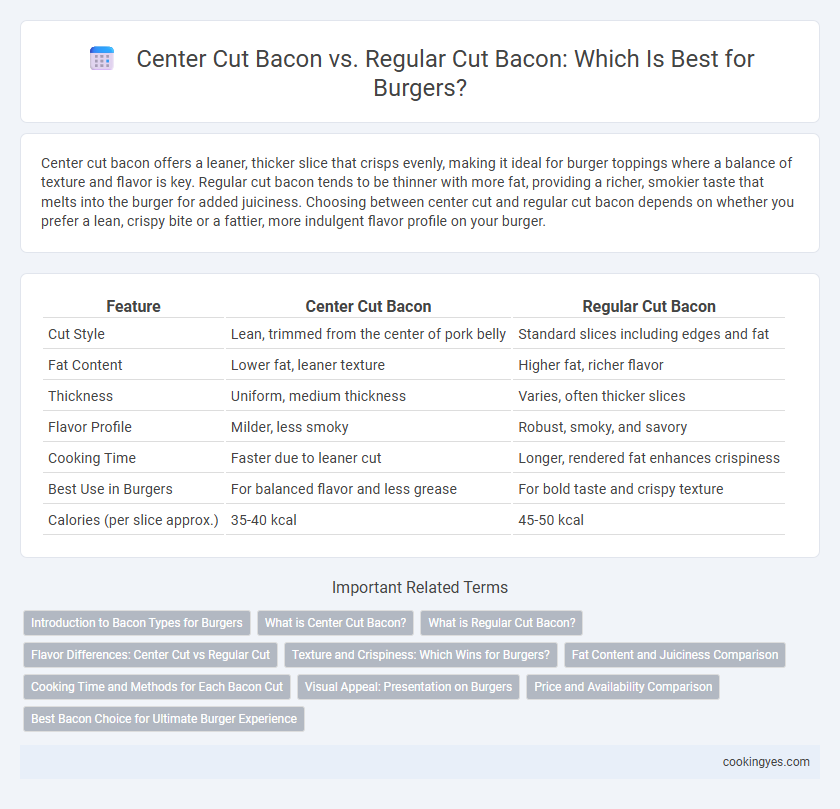 Center Cut Bacon vs. Regular Cut Bacon: Which Is Best for Burgers?

Center cut bacon offers a leaner, thicker slice that crisps evenly, making it ideal for burger toppings where a balance of texture and flavor is key. Regular cut bacon tends to be thinner with more fat, providing a richer, smokier taste that melts into the burger for added juiciness. Choosing between center cut and regular cut bacon depends on whether you prefer a lean, crispy bite or a fattier, more indulgent flavor profile on your burger.

| Feature | Center Cut Bacon | Regular Cut Bacon |
|---|---|---|
| Cut Style | Lean, trimmed from the center of pork belly | Standard slices including edges and fat |
| Fat Content | Lower fat, leaner texture | Higher fat, richer flavor |
| Thickness | Uniform, medium thickness | Varies, often thicker slices |
| Flavor Profile | Milder, less smoky | Robust, smoky, and savory |
| Cooking Time | Faster due to leaner cut | Longer, rendered fat enhances crispiness |
| Best Use in Burgers | For balanced flavor and less grease | For bold taste and crispy texture |
| Calories (per slice approx.) | 35-40 kcal | 45-50 kcal |

Important Related Terms

Introduction to Bacon Types for Burgers
What is Center Cut Bacon?
What is Regular Cut Bacon?
Flavor Differences: Center Cut vs Regular Cut
Texture and Crispiness: Which Wins for Burgers?
Fat Content and Juiciness Comparison
Cooking Time and Methods for Each Bacon Cut
Visual Appeal: Presentation on Burgers
Price and Availability Comparison
Best Bacon Choice for Ultimate Burger Experience

cookingyes.com