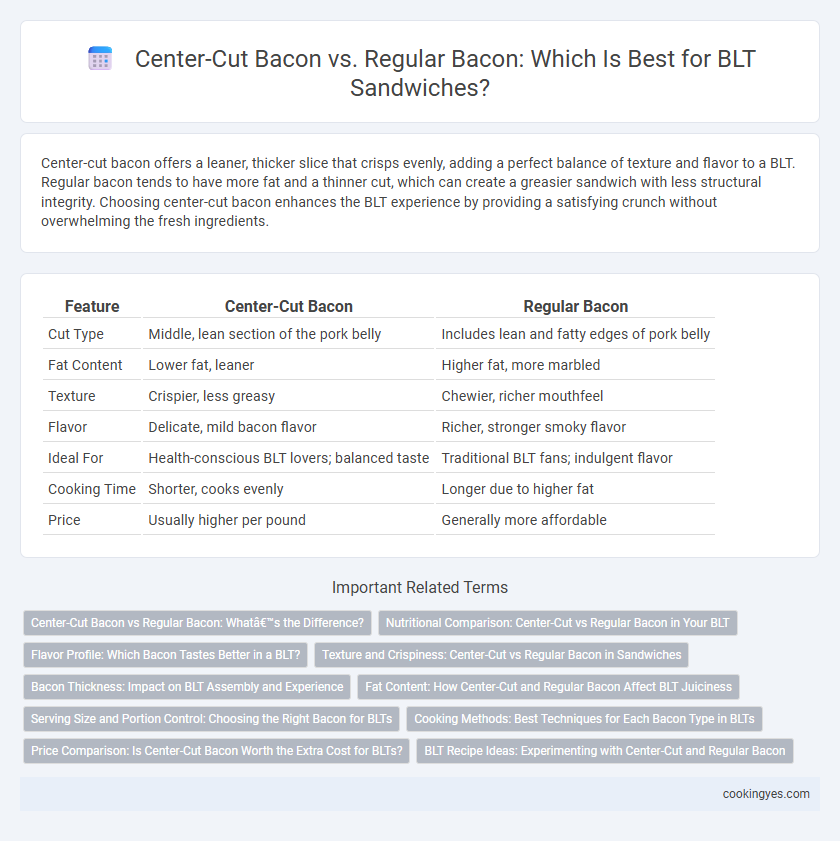 Center-Cut Bacon vs. Regular Bacon: Which Is Best for BLT Sandwiches?

Center-cut bacon offers a leaner, thicker slice that crisps evenly, adding a perfect balance of texture and flavor to a BLT. Regular bacon tends to have more fat and a thinner cut, which can create a greasier sandwich with less structural integrity. Choosing center-cut bacon enhances the BLT experience by providing a satisfying crunch without overwhelming the fresh ingredients.

| Feature | Center-Cut Bacon | Regular Bacon |
|---|---|---|
| Cut Type | Middle, lean section of the pork belly | Includes lean and fatty edges of pork belly |
| Fat Content | Lower fat, leaner | Higher fat, more marbled |
| Texture | Crispier, less greasy | Chewier, richer mouthfeel |
| Flavor | Delicate, mild bacon flavor | Richer, stronger smoky flavor |
| Ideal For | Health-conscious BLT lovers; balanced taste | Traditional BLT fans; indulgent flavor |
| Cooking Time | Shorter, cooks evenly | Longer due to higher fat |
| Price | Usually higher per pound | Generally more affordable |

Important Related Terms

Center-Cut Bacon vs Regular Bacon: Whatâ€™s the Difference?

Nutritional Comparison: Center-Cut vs Regular Bacon in Your BLT

Flavor Profile: Which Bacon Tastes Better in a BLT?

Texture and Crispiness: Center-Cut vs Regular Bacon in Sandwiches

Bacon Thickness: Impact on BLT Assembly and Experience

Fat Content: How Center-Cut and Regular Bacon Affect BLT Juiciness

Serving Size and Portion Control: Choosing the Right Bacon for BLTs

Cooking Methods: Best Techniques for Each Bacon Type in BLTs

Price Comparison: Is Center-Cut Bacon Worth the Extra Cost for BLTs?

BLT Recipe Ideas: Experimenting with Center-Cut and Regular Bacon

cookingyes.com