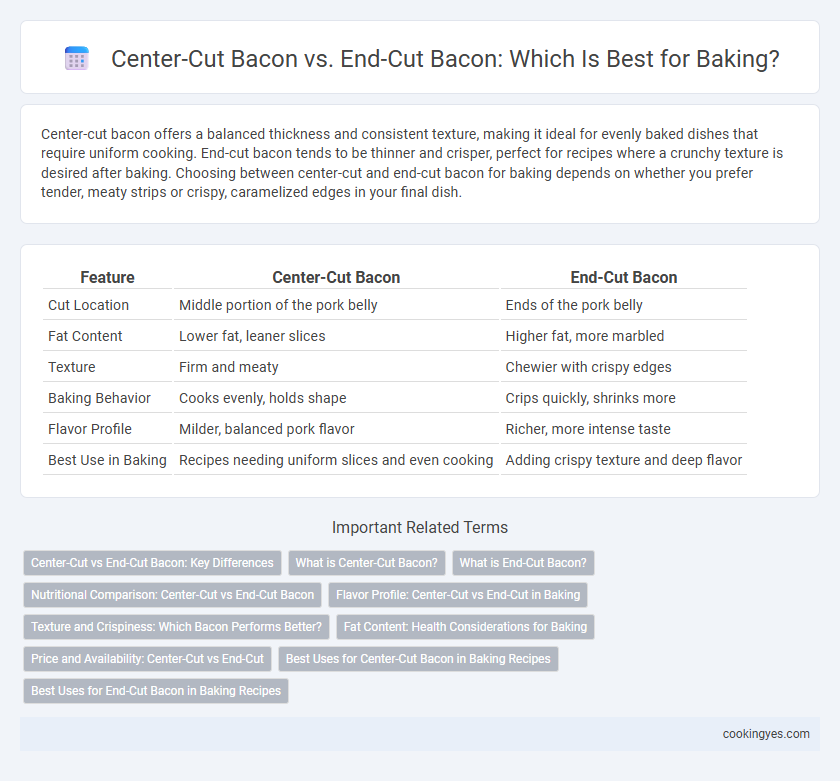 Center-Cut Bacon vs. End-Cut Bacon: Which Is Best for Baking?

Center-cut bacon offers a balanced thickness and consistent texture, making it ideal for evenly baked dishes that require uniform cooking. End-cut bacon tends to be thinner and crisper, perfect for recipes where a crunchy texture is desired after baking. Choosing between center-cut and end-cut bacon for baking depends on whether you prefer tender, meaty strips or crispy, caramelized edges in your final dish.

| Feature | Center-Cut Bacon | End-Cut Bacon |
|---|---|---|
| Cut Location | Middle portion of the pork belly | Ends of the pork belly |
| Fat Content | Lower fat, leaner slices | Higher fat, more marbled |
| Texture | Firm and meaty | Chewier with crispy edges |
| Baking Behavior | Cooks evenly, holds shape | Crips quickly, shrinks more |
| Flavor Profile | Milder, balanced pork flavor | Richer, more intense taste |
| Best Use in Baking | Recipes needing uniform slices and even cooking | Adding crispy texture and deep flavor |

Important Related Terms

Center-Cut vs End-Cut Bacon: Key Differences
What is Center-Cut Bacon?
What is End-Cut Bacon?
Nutritional Comparison: Center-Cut vs End-Cut Bacon
Flavor Profile: Center-Cut vs End-Cut in Baking
Texture and Crispiness: Which Bacon Performs Better?
Fat Content: Health Considerations for Baking
Price and Availability: Center-Cut vs End-Cut
Best Uses for Center-Cut Bacon in Baking Recipes
Best Uses for End-Cut Bacon in Baking Recipes

cookingyes.com