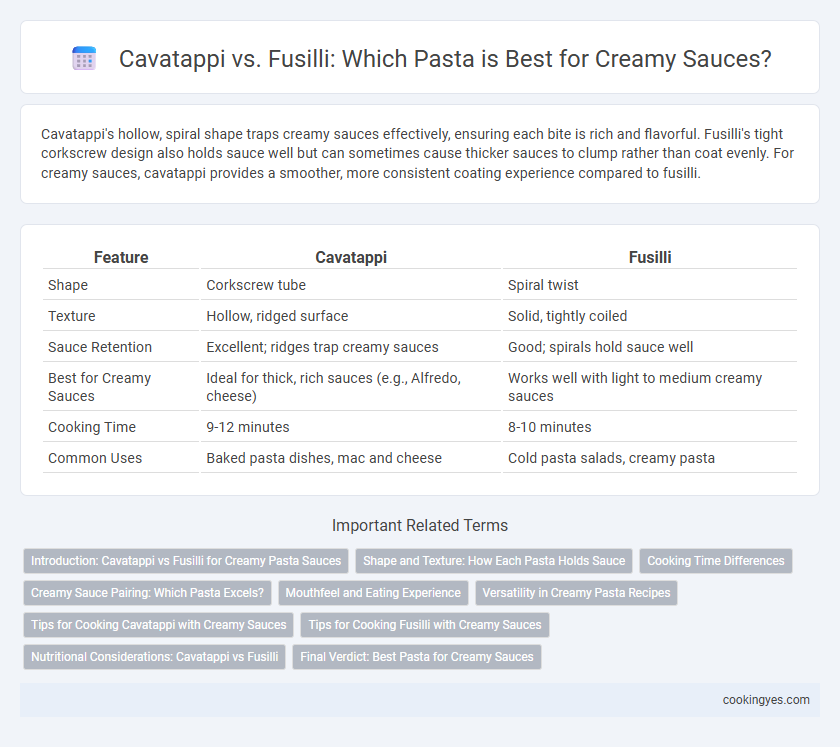 Cavatappi vs. Fusilli: Which Pasta is Best for Creamy Sauces?

Cavatappi's hollow, spiral shape traps creamy sauces effectively, ensuring each bite is rich and flavorful. Fusilli's tight corkscrew design also holds sauce well but can sometimes cause thicker sauces to clump rather than coat evenly. For creamy sauces, cavatappi provides a smoother, more consistent coating experience compared to fusilli.

| Feature | Cavatappi | Fusilli |
|---|---|---|
| Shape | Corkscrew tube | Spiral twist |
| Texture | Hollow, ridged surface | Solid, tightly coiled |
| Sauce Retention | Excellent; ridges trap creamy sauces | Good; spirals hold sauce well |
| Best for Creamy Sauces | Ideal for thick, rich sauces (e.g., Alfredo, cheese) | Works well with light to medium creamy sauces |
| Cooking Time | 9-12 minutes | 8-10 minutes |
| Common Uses | Baked pasta dishes, mac and cheese | Cold pasta salads, creamy pasta |

Important Related Terms

Introduction: Cavatappi vs Fusilli for Creamy Pasta Sauces
Shape and Texture: How Each Pasta Holds Sauce
Cooking Time Differences
Creamy Sauce Pairing: Which Pasta Excels?
Mouthfeel and Eating Experience
Versatility in Creamy Pasta Recipes
Tips for Cooking Cavatappi with Creamy Sauces
Tips for Cooking Fusilli with Creamy Sauces
Nutritional Considerations: Cavatappi vs Fusilli
Final Verdict: Best Pasta for Creamy Sauces

cookingyes.com