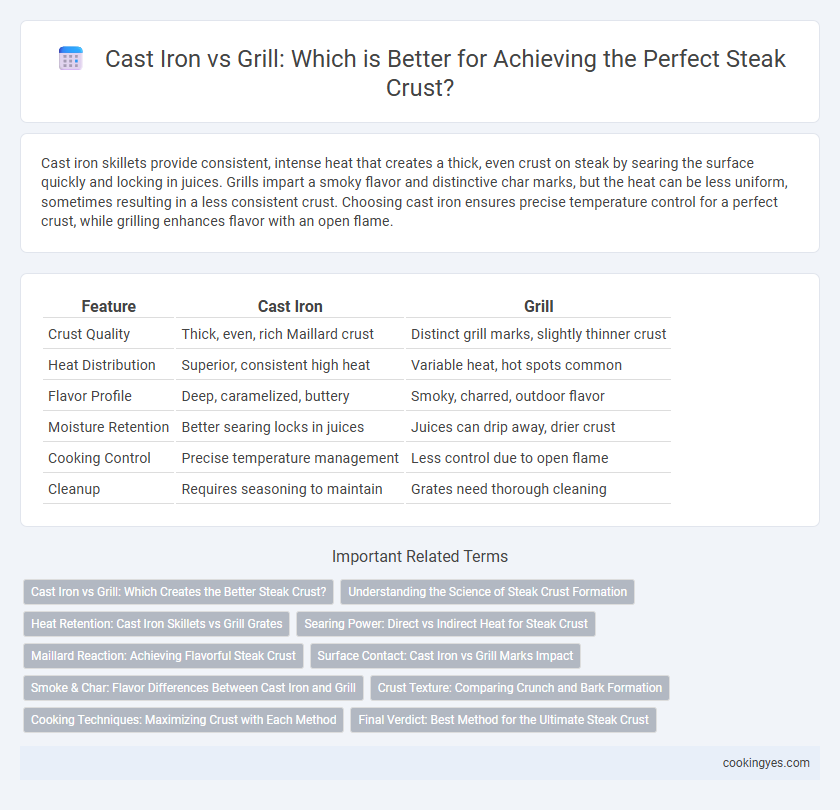 Cast Iron vs Grill: Which is Better for Achieving the Perfect Steak Crust?

Cast iron skillets provide consistent, intense heat that creates a thick, even crust on steak by searing the surface quickly and locking in juices. Grills impart a smoky flavor and distinctive char marks, but the heat can be less uniform, sometimes resulting in a less consistent crust. Choosing cast iron ensures precise temperature control for a perfect crust, while grilling enhances flavor with an open flame.

| Feature | Cast Iron | Grill |
|---|---|---|
| Crust Quality | Thick, even, rich Maillard crust | Distinct grill marks, slightly thinner crust |
| Heat Distribution | Superior, consistent high heat | Variable heat, hot spots common |
| Flavor Profile | Deep, caramelized, buttery | Smoky, charred, outdoor flavor |
| Moisture Retention | Better searing locks in juices | Juices can drip away, drier crust |
| Cooking Control | Precise temperature management | Less control due to open flame |
| Cleanup | Requires seasoning to maintain | Grates need thorough cleaning |

Important Related Terms

Cast Iron vs Grill: Which Creates the Better Steak Crust?
Understanding the Science of Steak Crust Formation
Heat Retention: Cast Iron Skillets vs Grill Grates
Searing Power: Direct vs Indirect Heat for Steak Crust
Maillard Reaction: Achieving Flavorful Steak Crust
Surface Contact: Cast Iron vs Grill Marks Impact
Smoke & Char: Flavor Differences Between Cast Iron and Grill
Crust Texture: Comparing Crunch and Bark Formation
Cooking Techniques: Maximizing Crust with Each Method
Final Verdict: Best Method for the Ultimate Steak Crust

cookingyes.com