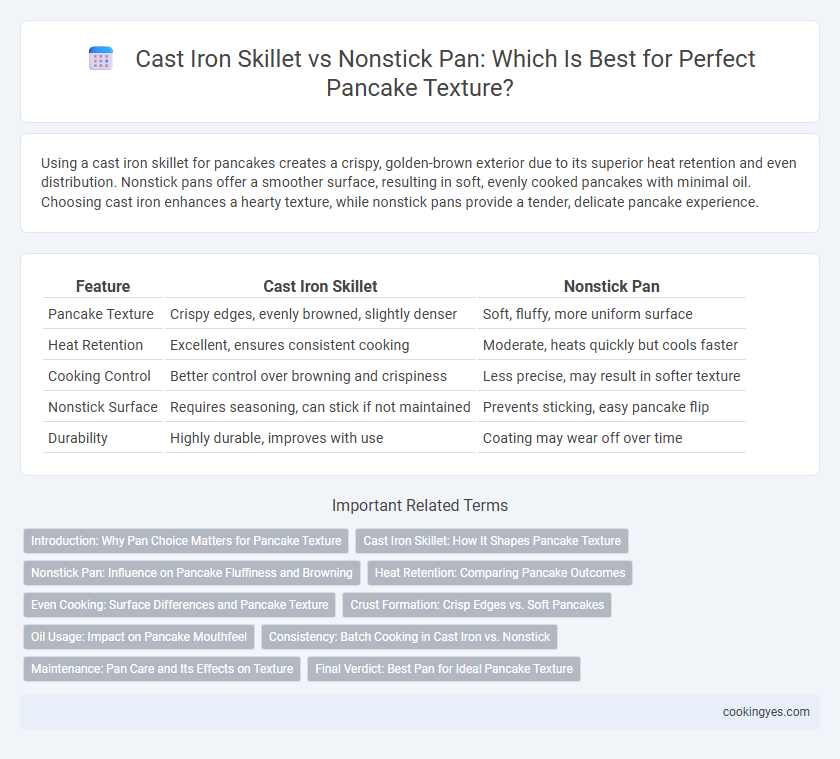 Cast Iron Skillet vs Nonstick Pan: Which Is Best for Perfect Pancake Texture?

Using a cast iron skillet for pancakes creates a crispy, golden-brown exterior due to its superior heat retention and even distribution. Nonstick pans offer a smoother surface, resulting in soft, evenly cooked pancakes with minimal oil. Choosing cast iron enhances a hearty texture, while nonstick pans provide a tender, delicate pancake experience.

| Feature | Cast Iron Skillet | Nonstick Pan |
|---|---|---|
| Pancake Texture | Crispy edges, evenly browned, slightly denser | Soft, fluffy, more uniform surface |
| Heat Retention | Excellent, ensures consistent cooking | Moderate, heats quickly but cools faster |
| Cooking Control | Better control over browning and crispiness | Less precise, may result in softer texture |
| Nonstick Surface | Requires seasoning, can stick if not maintained | Prevents sticking, easy pancake flip |
| Durability | Highly durable, improves with use | Coating may wear off over time |

Important Related Terms

Introduction: Why Pan Choice Matters for Pancake Texture
Cast Iron Skillet: How It Shapes Pancake Texture
Nonstick Pan: Influence on Pancake Fluffiness and Browning
Heat Retention: Comparing Pancake Outcomes
Even Cooking: Surface Differences and Pancake Texture
Crust Formation: Crisp Edges vs. Soft Pancakes
Oil Usage: Impact on Pancake Mouthfeel
Consistency: Batch Cooking in Cast Iron vs. Nonstick
Maintenance: Pan Care and Its Effects on Texture
Final Verdict: Best Pan for Ideal Pancake Texture

cookingyes.com