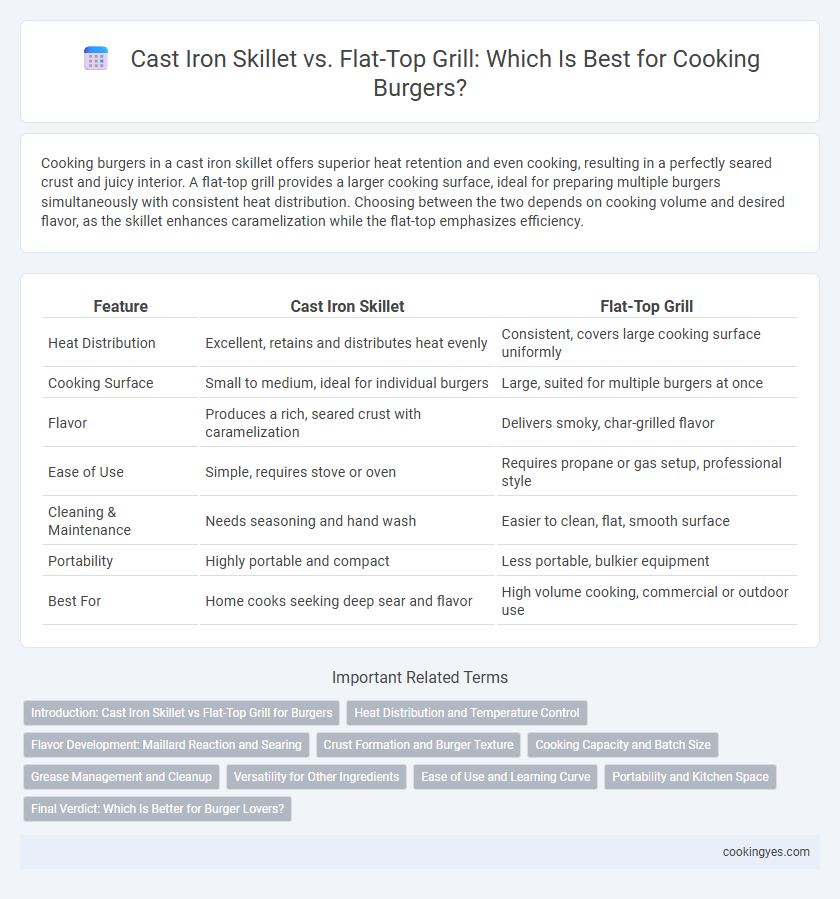 Cast Iron Skillet vs. Flat-Top Grill: Which Is Best for Cooking Burgers?

Cooking burgers in a cast iron skillet offers superior heat retention and even cooking, resulting in a perfectly seared crust and juicy interior. A flat-top grill provides a larger cooking surface, ideal for preparing multiple burgers simultaneously with consistent heat distribution. Choosing between the two depends on cooking volume and desired flavor, as the skillet enhances caramelization while the flat-top emphasizes efficiency.

| Feature | Cast Iron Skillet | Flat-Top Grill |
|---|---|---|
| Heat Distribution | Excellent, retains and distributes heat evenly | Consistent, covers large cooking surface uniformly |
| Cooking Surface | Small to medium, ideal for individual burgers | Large, suited for multiple burgers at once |
| Flavor | Produces a rich, seared crust with caramelization | Delivers smoky, char-grilled flavor |
| Ease of Use | Simple, requires stove or oven | Requires propane or gas setup, professional style |
| Cleaning & Maintenance | Needs seasoning and hand wash | Easier to clean, flat, smooth surface |
| Portability | Highly portable and compact | Less portable, bulkier equipment |
| Best For | Home cooks seeking deep sear and flavor | High volume cooking, commercial or outdoor use |

Important Related Terms

Introduction: Cast Iron Skillet vs Flat-Top Grill for Burgers
Heat Distribution and Temperature Control
Flavor Development: Maillard Reaction and Searing
Crust Formation and Burger Texture
Cooking Capacity and Batch Size
Grease Management and Cleanup
Versatility for Other Ingredients
Ease of Use and Learning Curve
Portability and Kitchen Space
Final Verdict: Which Is Better for Burger Lovers?

cookingyes.com