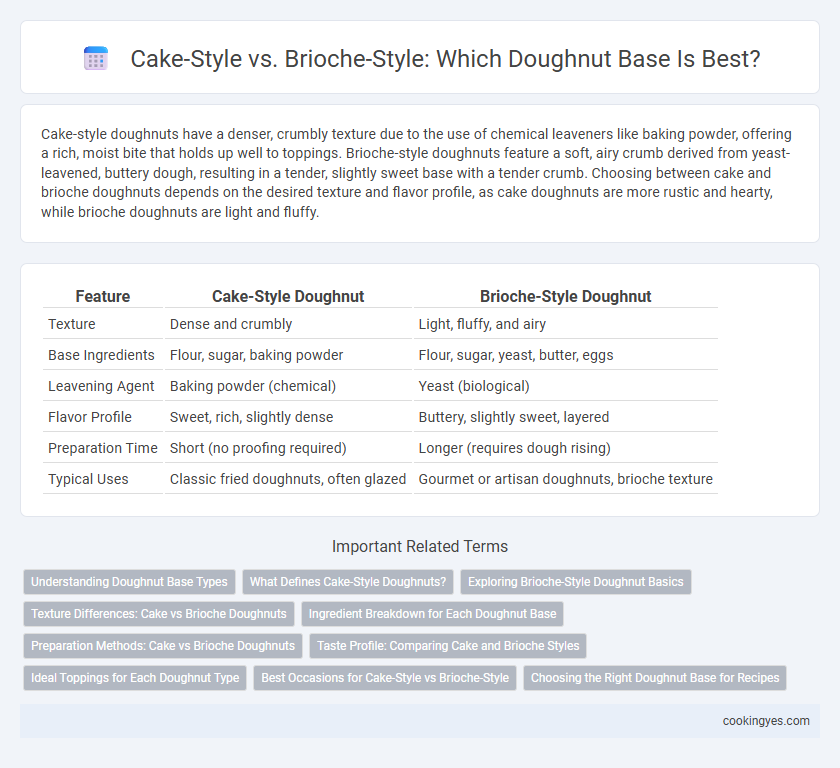 Cake-Style vs. Brioche-Style: Which Doughnut Base Is Best?

Cake-style doughnuts have a denser, crumbly texture due to the use of chemical leaveners like baking powder, offering a rich, moist bite that holds up well to toppings. Brioche-style doughnuts feature a soft, airy crumb derived from yeast-leavened, buttery dough, resulting in a tender, slightly sweet base with a tender crumb. Choosing between cake and brioche doughnuts depends on the desired texture and flavor profile, as cake doughnuts are more rustic and hearty, while brioche doughnuts are light and fluffy.

| Feature | Cake-Style Doughnut | Brioche-Style Doughnut |
|---|---|---|
| Texture | Dense and crumbly | Light, fluffy, and airy |
| Base Ingredients | Flour, sugar, baking powder | Flour, sugar, yeast, butter, eggs |
| Leavening Agent | Baking powder (chemical) | Yeast (biological) |
| Flavor Profile | Sweet, rich, slightly dense | Buttery, slightly sweet, layered |
| Preparation Time | Short (no proofing required) | Longer (requires dough rising) |
| Typical Uses | Classic fried doughnuts, often glazed | Gourmet or artisan doughnuts, brioche texture |

Important Related Terms

Understanding Doughnut Base Types
What Defines Cake-Style Doughnuts?
Exploring Brioche-Style Doughnut Basics
Texture Differences: Cake vs Brioche Doughnuts
Ingredient Breakdown for Each Doughnut Base
Preparation Methods: Cake vs Brioche Doughnuts
Taste Profile: Comparing Cake and Brioche Styles
Ideal Toppings for Each Doughnut Type
Best Occasions for Cake-Style vs Brioche-Style
Choosing the Right Doughnut Base for Recipes

cookingyes.com