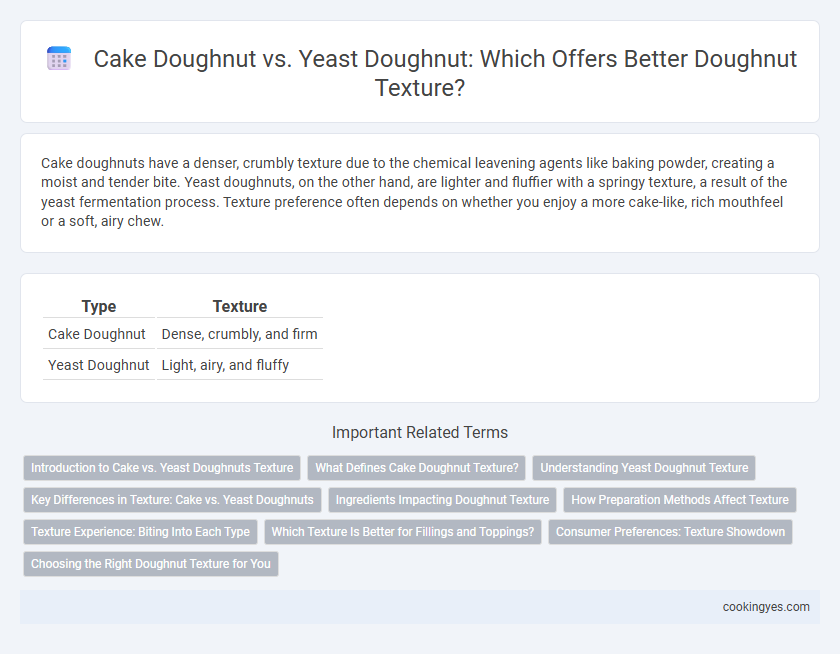 Cake Doughnut vs. Yeast Doughnut: Which Offers Better Doughnut Texture?

Cake doughnuts have a denser, crumbly texture due to the chemical leavening agents like baking powder, creating a moist and tender bite. Yeast doughnuts, on the other hand, are lighter and fluffier with a springy texture, a result of the yeast fermentation process. Texture preference often depends on whether you enjoy a more cake-like, rich mouthfeel or a soft, airy chew.

| Type | Texture |
|---|---|
| Cake Doughnut | Dense, crumbly, and firm |
| Yeast Doughnut | Light, airy, and fluffy |

Important Related Terms

Introduction to Cake vs. Yeast Doughnuts Texture

What Defines Cake Doughnut Texture?

Understanding Yeast Doughnut Texture

Key Differences in Texture: Cake vs. Yeast Doughnuts

Ingredients Impacting Doughnut Texture

How Preparation Methods Affect Texture

Texture Experience: Biting Into Each Type

Which Texture Is Better for Fillings and Toppings?

Consumer Preferences: Texture Showdown

Choosing the Right Doughnut Texture for You

cookingyes.com