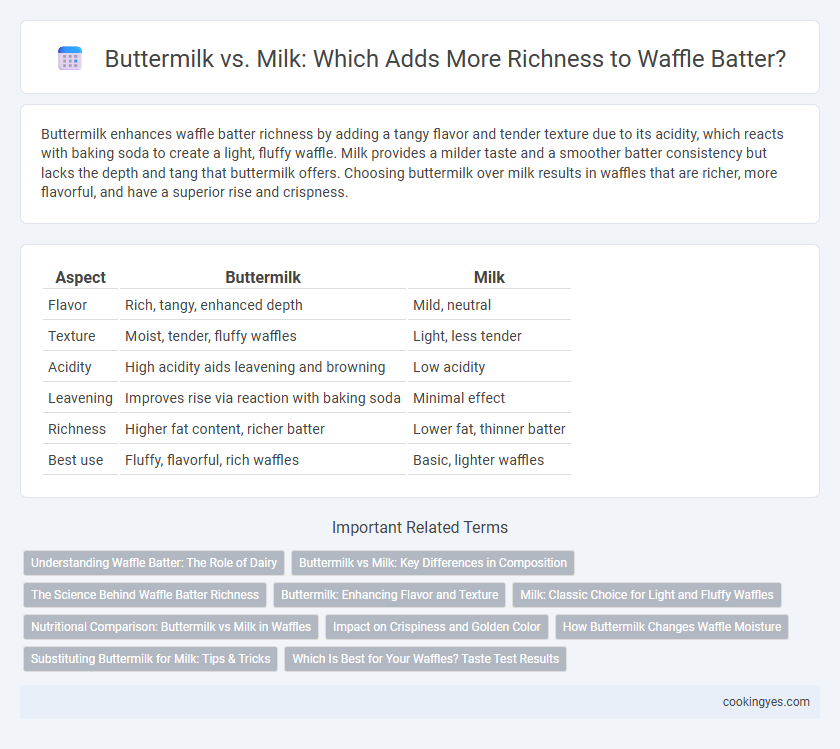 Buttermilk vs. Milk: Which Adds More Richness to Waffle Batter?

Buttermilk enhances waffle batter richness by adding a tangy flavor and tender texture due to its acidity, which reacts with baking soda to create a light, fluffy waffle. Milk provides a milder taste and a smoother batter consistency but lacks the depth and tang that buttermilk offers. Choosing buttermilk over milk results in waffles that are richer, more flavorful, and have a superior rise and crispness.

| Aspect | Buttermilk | Milk |
|---|---|---|
| Flavor | Rich, tangy, enhanced depth | Mild, neutral |
| Texture | Moist, tender, fluffy waffles | Light, less tender |
| Acidity | High acidity aids leavening and browning | Low acidity |
| Leavening | Improves rise via reaction with baking soda | Minimal effect |
| Richness | Higher fat content, richer batter | Lower fat, thinner batter |
| Best use | Fluffy, flavorful, rich waffles | Basic, lighter waffles |

Important Related Terms

Understanding Waffle Batter: The Role of Dairy
Buttermilk vs Milk: Key Differences in Composition
The Science Behind Waffle Batter Richness
Buttermilk: Enhancing Flavor and Texture
Milk: Classic Choice for Light and Fluffy Waffles
Nutritional Comparison: Buttermilk vs Milk in Waffles
Impact on Crispiness and Golden Color
How Buttermilk Changes Waffle Moisture
Substituting Buttermilk for Milk: Tips & Tricks
Which Is Best for Your Waffles? Taste Test Results

cookingyes.com