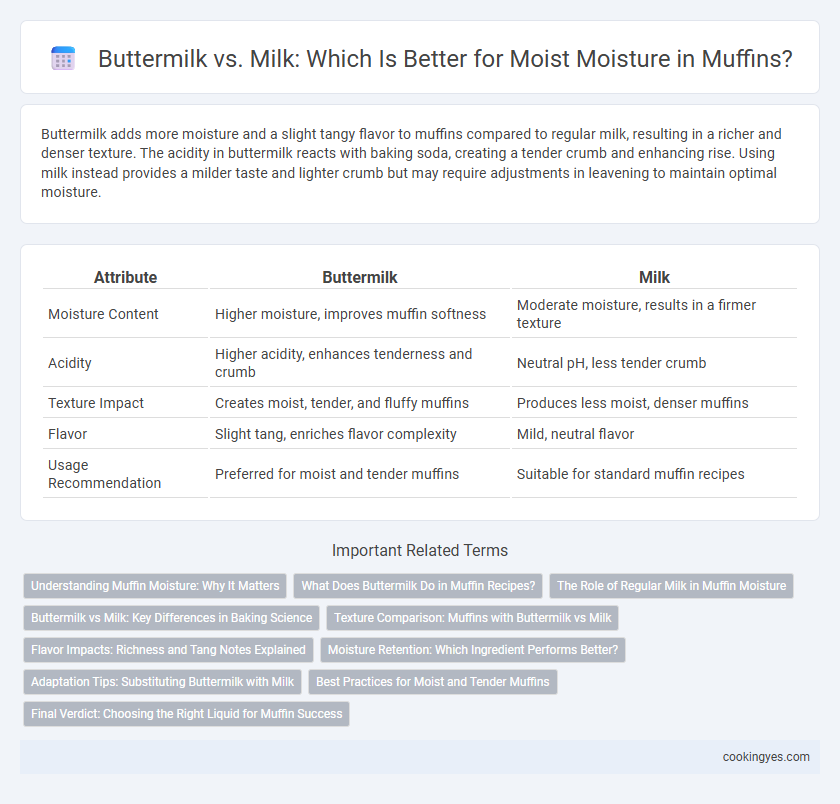 Buttermilk vs. Milk: Which Is Better for Moist Moisture in Muffins?

Buttermilk adds more moisture and a slight tangy flavor to muffins compared to regular milk, resulting in a richer and denser texture. The acidity in buttermilk reacts with baking soda, creating a tender crumb and enhancing rise. Using milk instead provides a milder taste and lighter crumb but may require adjustments in leavening to maintain optimal moisture.

| Attribute | Buttermilk | Milk |
|---|---|---|
| Moisture Content | Higher moisture, improves muffin softness | Moderate moisture, results in a firmer texture |
| Acidity | Higher acidity, enhances tenderness and crumb | Neutral pH, less tender crumb |
| Texture Impact | Creates moist, tender, and fluffy muffins | Produces less moist, denser muffins |
| Flavor | Slight tang, enriches flavor complexity | Mild, neutral flavor |
| Usage Recommendation | Preferred for moist and tender muffins | Suitable for standard muffin recipes |

Important Related Terms

Understanding Muffin Moisture: Why It Matters

What Does Buttermilk Do in Muffin Recipes?

The Role of Regular Milk in Muffin Moisture

Buttermilk vs Milk: Key Differences in Baking Science

Texture Comparison: Muffins with Buttermilk vs Milk

Flavor Impacts: Richness and Tang Notes Explained

Moisture Retention: Which Ingredient Performs Better?

Adaptation Tips: Substituting Buttermilk with Milk

Best Practices for Moist and Tender Muffins

Final Verdict: Choosing the Right Liquid for Muffin Success

cookingyes.com