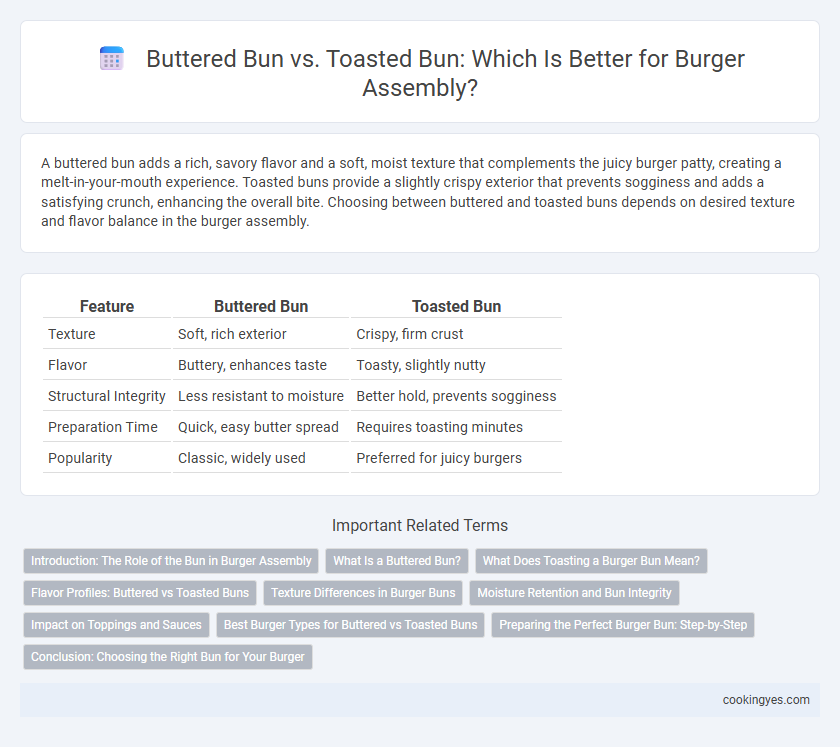 Buttered Bun vs. Toasted Bun: Which Is Better for Burger Assembly?

A buttered bun adds a rich, savory flavor and a soft, moist texture that complements the juicy burger patty, creating a melt-in-your-mouth experience. Toasted buns provide a slightly crispy exterior that prevents sogginess and adds a satisfying crunch, enhancing the overall bite. Choosing between buttered and toasted buns depends on desired texture and flavor balance in the burger assembly.

| Feature | Buttered Bun | Toasted Bun |
|---|---|---|
| Texture | Soft, rich exterior | Crispy, firm crust |
| Flavor | Buttery, enhances taste | Toasty, slightly nutty |
| Structural Integrity | Less resistant to moisture | Better hold, prevents sogginess |
| Preparation Time | Quick, easy butter spread | Requires toasting minutes |
| Popularity | Classic, widely used | Preferred for juicy burgers |

Important Related Terms

Introduction: The Role of the Bun in Burger Assembly
What Is a Buttered Bun?
What Does Toasting a Burger Bun Mean?
Flavor Profiles: Buttered vs Toasted Buns
Texture Differences in Burger Buns
Moisture Retention and Bun Integrity
Impact on Toppings and Sauces
Best Burger Types for Buttered vs Toasted Buns
Preparing the Perfect Burger Bun: Step-by-Step
Conclusion: Choosing the Right Bun for Your Burger

cookingyes.com