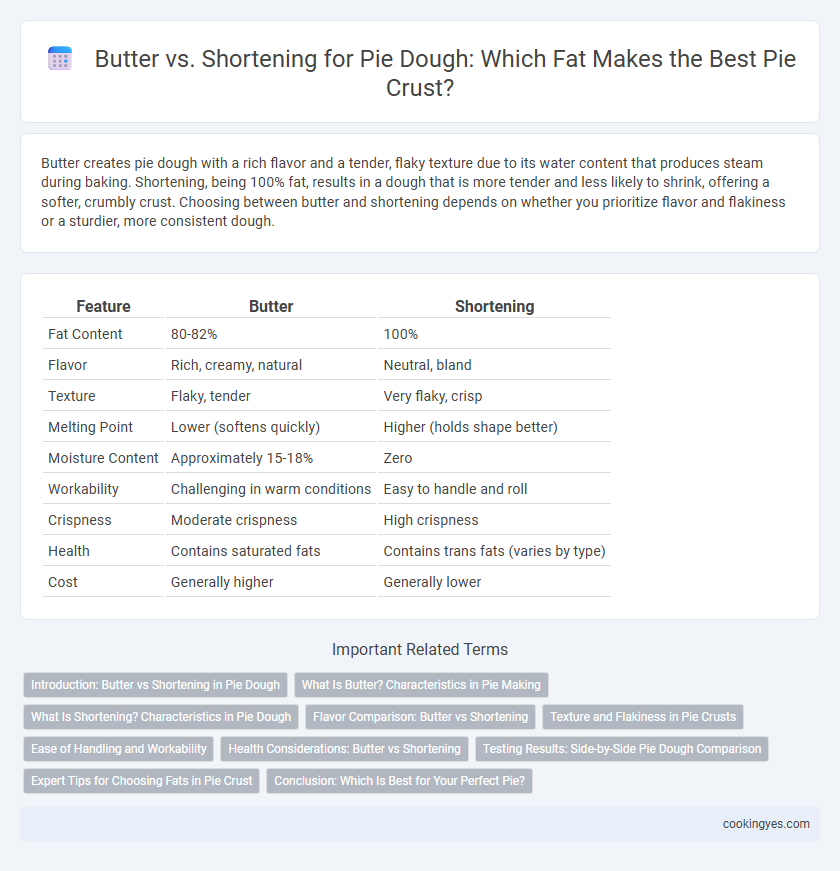 Butter vs. Shortening for Pie Dough: Which Fat Makes the Best Pie Crust?

Butter creates pie dough with a rich flavor and a tender, flaky texture due to its water content that produces steam during baking. Shortening, being 100% fat, results in a dough that is more tender and less likely to shrink, offering a softer, crumbly crust. Choosing between butter and shortening depends on whether you prioritize flavor and flakiness or a sturdier, more consistent dough.

| Feature | Butter | Shortening |
|---|---|---|
| Fat Content | 80-82% | 100% |
| Flavor | Rich, creamy, natural | Neutral, bland |
| Texture | Flaky, tender | Very flaky, crisp |
| Melting Point | Lower (softens quickly) | Higher (holds shape better) |
| Moisture Content | Approximately 15-18% | Zero |
| Workability | Challenging in warm conditions | Easy to handle and roll |
| Crispness | Moderate crispness | High crispness |
| Health | Contains saturated fats | Contains trans fats (varies by type) |
| Cost | Generally higher | Generally lower |

Important Related Terms

Introduction: Butter vs Shortening in Pie Dough
What Is Butter? Characteristics in Pie Making
What Is Shortening? Characteristics in Pie Dough
Flavor Comparison: Butter vs Shortening
Texture and Flakiness in Pie Crusts
Ease of Handling and Workability
Health Considerations: Butter vs Shortening
Testing Results: Side-by-Side Pie Dough Comparison
Expert Tips for Choosing Fats in Pie Crust
Conclusion: Which Is Best for Your Perfect Pie?

cookingyes.com