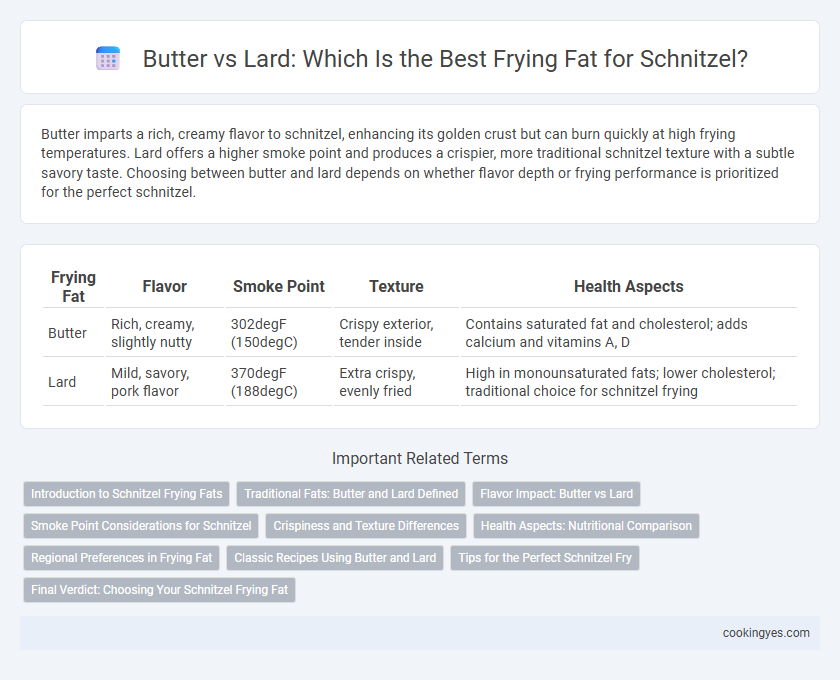 Butter vs Lard: Which Is the Best Frying Fat for Schnitzel?

Butter imparts a rich, creamy flavor to schnitzel, enhancing its golden crust but can burn quickly at high frying temperatures. Lard offers a higher smoke point and produces a crispier, more traditional schnitzel texture with a subtle savory taste. Choosing between butter and lard depends on whether flavor depth or frying performance is prioritized for the perfect schnitzel.

| Frying Fat | Flavor | Smoke Point | Texture | Health Aspects |
|---|---|---|---|---|
| Butter | Rich, creamy, slightly nutty | 302degF (150degC) | Crispy exterior, tender inside | Contains saturated fat and cholesterol; adds calcium and vitamins A, D |
| Lard | Mild, savory, pork flavor | 370degF (188degC) | Extra crispy, evenly fried | High in monounsaturated fats; lower cholesterol; traditional choice for schnitzel frying |

Important Related Terms

Introduction to Schnitzel Frying Fats
Traditional Fats: Butter and Lard Defined
Flavor Impact: Butter vs Lard
Smoke Point Considerations for Schnitzel
Crispiness and Texture Differences
Health Aspects: Nutritional Comparison
Regional Preferences in Frying Fat
Classic Recipes Using Butter and Lard
Tips for the Perfect Schnitzel Fry
Final Verdict: Choosing Your Schnitzel Frying Fat

cookingyes.com