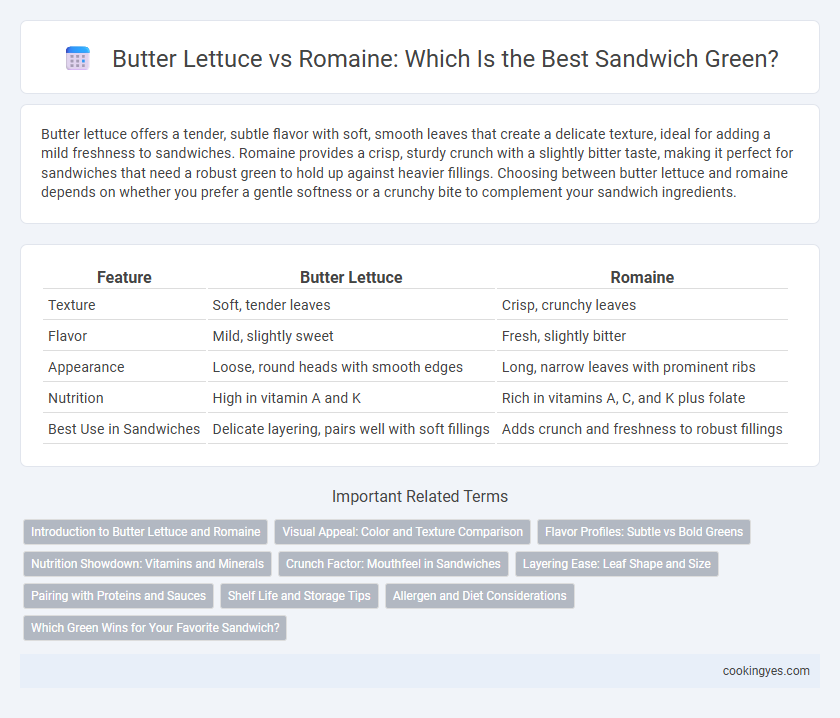 Butter Lettuce vs Romaine: Which Is the Best Sandwich Green?

Butter lettuce offers a tender, subtle flavor with soft, smooth leaves that create a delicate texture, ideal for adding a mild freshness to sandwiches. Romaine provides a crisp, sturdy crunch with a slightly bitter taste, making it perfect for sandwiches that need a robust green to hold up against heavier fillings. Choosing between butter lettuce and romaine depends on whether you prefer a gentle softness or a crunchy bite to complement your sandwich ingredients.

| Feature | Butter Lettuce | Romaine |
|---|---|---|
| Texture | Soft, tender leaves | Crisp, crunchy leaves |
| Flavor | Mild, slightly sweet | Fresh, slightly bitter |
| Appearance | Loose, round heads with smooth edges | Long, narrow leaves with prominent ribs |
| Nutrition | High in vitamin A and K | Rich in vitamins A, C, and K plus folate |
| Best Use in Sandwiches | Delicate layering, pairs well with soft fillings | Adds crunch and freshness to robust fillings |

Important Related Terms

Introduction to Butter Lettuce and Romaine
Visual Appeal: Color and Texture Comparison
Flavor Profiles: Subtle vs Bold Greens
Nutrition Showdown: Vitamins and Minerals
Crunch Factor: Mouthfeel in Sandwiches
Layering Ease: Leaf Shape and Size
Pairing with Proteins and Sauces
Shelf Life and Storage Tips
Allergen and Diet Considerations
Which Green Wins for Your Favorite Sandwich?

cookingyes.com