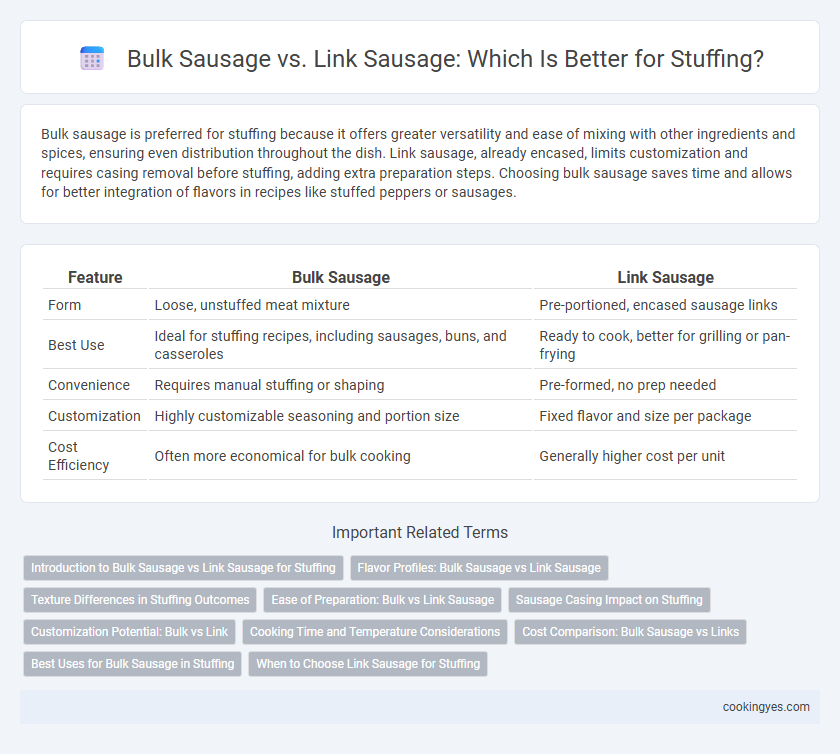 Bulk Sausage vs. Link Sausage: Which Is Better for Stuffing?

Bulk sausage is preferred for stuffing because it offers greater versatility and ease of mixing with other ingredients and spices, ensuring even distribution throughout the dish. Link sausage, already encased, limits customization and requires casing removal before stuffing, adding extra preparation steps. Choosing bulk sausage saves time and allows for better integration of flavors in recipes like stuffed peppers or sausages.

| Feature | Bulk Sausage | Link Sausage |
|---|---|---|
| Form | Loose, unstuffed meat mixture | Pre-portioned, encased sausage links |
| Best Use | Ideal for stuffing recipes, including sausages, buns, and casseroles | Ready to cook, better for grilling or pan-frying |
| Convenience | Requires manual stuffing or shaping | Pre-formed, no prep needed |
| Customization | Highly customizable seasoning and portion size | Fixed flavor and size per package |
| Cost Efficiency | Often more economical for bulk cooking | Generally higher cost per unit |

Important Related Terms

Introduction to Bulk Sausage vs Link Sausage for Stuffing
Flavor Profiles: Bulk Sausage vs Link Sausage
Texture Differences in Stuffing Outcomes
Ease of Preparation: Bulk vs Link Sausage
Sausage Casing Impact on Stuffing
Customization Potential: Bulk vs Link
Cooking Time and Temperature Considerations
Cost Comparison: Bulk Sausage vs Links
Best Uses for Bulk Sausage in Stuffing
When to Choose Link Sausage for Stuffing

cookingyes.com