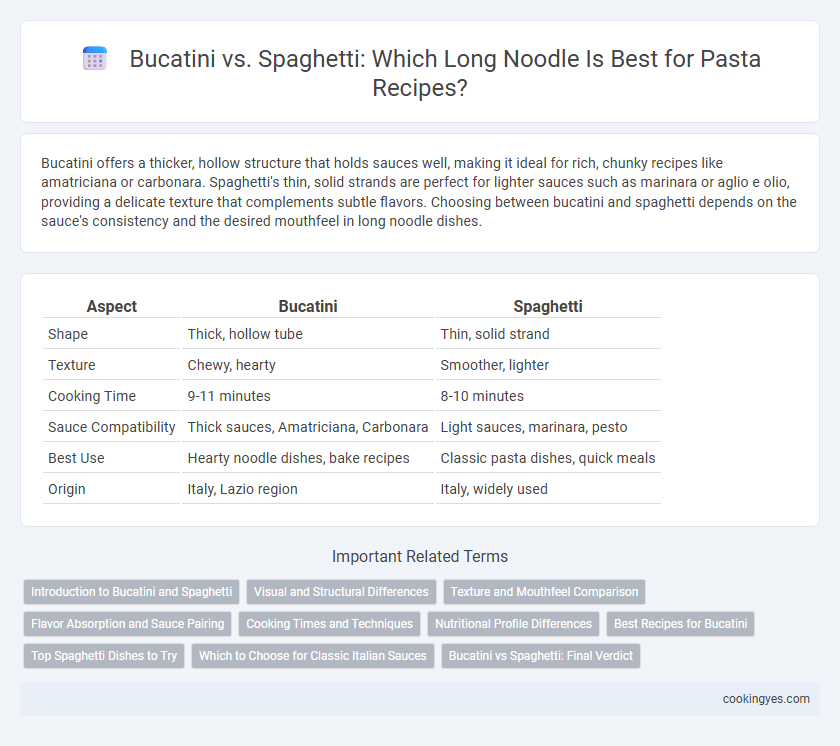 Bucatini vs. Spaghetti: Which Long Noodle Is Best for Pasta Recipes?

Bucatini offers a thicker, hollow structure that holds sauces well, making it ideal for rich, chunky recipes like amatriciana or carbonara. Spaghetti's thin, solid strands are perfect for lighter sauces such as marinara or aglio e olio, providing a delicate texture that complements subtle flavors. Choosing between bucatini and spaghetti depends on the sauce's consistency and the desired mouthfeel in long noodle dishes.

| Aspect | Bucatini | Spaghetti |
|---|---|---|
| Shape | Thick, hollow tube | Thin, solid strand |
| Texture | Chewy, hearty | Smoother, lighter |
| Cooking Time | 9-11 minutes | 8-10 minutes |
| Sauce Compatibility | Thick sauces, Amatriciana, Carbonara | Light sauces, marinara, pesto |
| Best Use | Hearty noodle dishes, bake recipes | Classic pasta dishes, quick meals |
| Origin | Italy, Lazio region | Italy, widely used |

Important Related Terms

Introduction to Bucatini and Spaghetti
Visual and Structural Differences
Texture and Mouthfeel Comparison
Flavor Absorption and Sauce Pairing
Cooking Times and Techniques
Nutritional Profile Differences
Best Recipes for Bucatini
Top Spaghetti Dishes to Try
Which to Choose for Classic Italian Sauces
Bucatini vs Spaghetti: Final Verdict

cookingyes.com