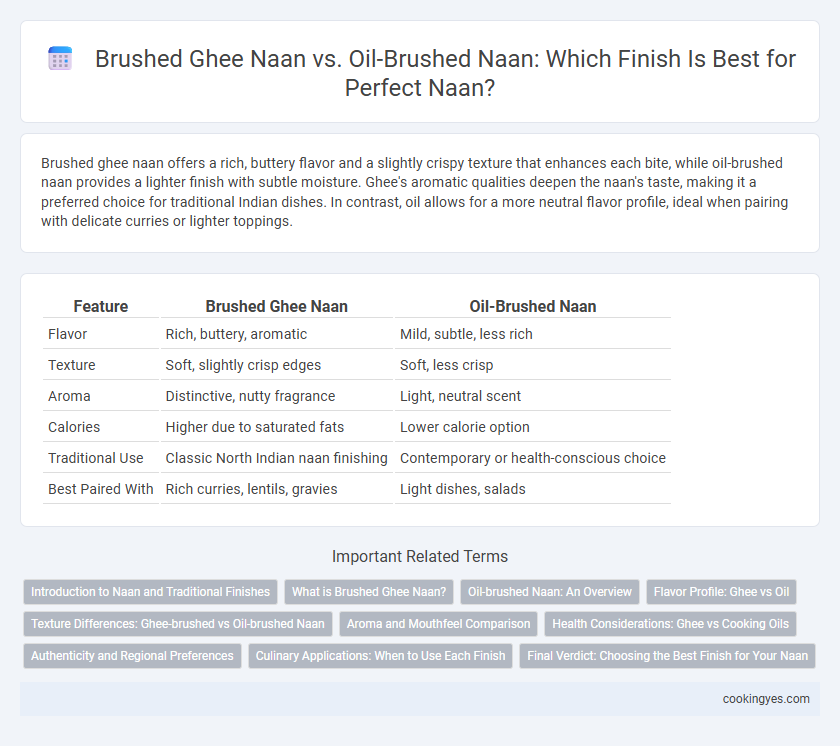 Brushed Ghee Naan vs. Oil-Brushed Naan: Which Finish Is Best for Perfect Naan?

Brushed ghee naan offers a rich, buttery flavor and a slightly crispy texture that enhances each bite, while oil-brushed naan provides a lighter finish with subtle moisture. Ghee's aromatic qualities deepen the naan's taste, making it a preferred choice for traditional Indian dishes. In contrast, oil allows for a more neutral flavor profile, ideal when pairing with delicate curries or lighter toppings.

| Feature | Brushed Ghee Naan | Oil-Brushed Naan |
|---|---|---|
| Flavor | Rich, buttery, aromatic | Mild, subtle, less rich |
| Texture | Soft, slightly crisp edges | Soft, less crisp |
| Aroma | Distinctive, nutty fragrance | Light, neutral scent |
| Calories | Higher due to saturated fats | Lower calorie option |
| Traditional Use | Classic North Indian naan finishing | Contemporary or health-conscious choice |
| Best Paired With | Rich curries, lentils, gravies | Light dishes, salads |

Important Related Terms

Introduction to Naan and Traditional Finishes
What is Brushed Ghee Naan?
Oil-brushed Naan: An Overview
Flavor Profile: Ghee vs Oil
Texture Differences: Ghee-brushed vs Oil-brushed Naan
Aroma and Mouthfeel Comparison
Health Considerations: Ghee vs Cooking Oils
Authenticity and Regional Preferences
Culinary Applications: When to Use Each Finish
Final Verdict: Choosing the Best Finish for Your Naan

cookingyes.com