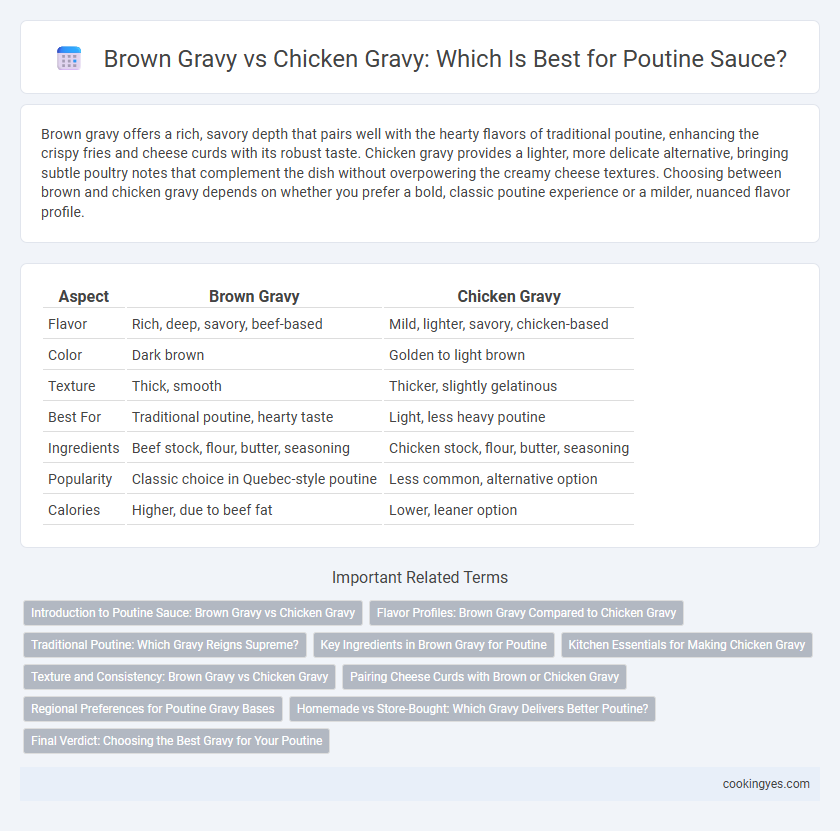 Brown Gravy vs Chicken Gravy: Which Is Best for Poutine Sauce?

Brown gravy offers a rich, savory depth that pairs well with the hearty flavors of traditional poutine, enhancing the crispy fries and cheese curds with its robust taste. Chicken gravy provides a lighter, more delicate alternative, bringing subtle poultry notes that complement the dish without overpowering the creamy cheese textures. Choosing between brown and chicken gravy depends on whether you prefer a bold, classic poutine experience or a milder, nuanced flavor profile.

| Aspect | Brown Gravy | Chicken Gravy |
|---|---|---|
| Flavor | Rich, deep, savory, beef-based | Mild, lighter, savory, chicken-based |
| Color | Dark brown | Golden to light brown |
| Texture | Thick, smooth | Thicker, slightly gelatinous |
| Best For | Traditional poutine, hearty taste | Light, less heavy poutine |
| Ingredients | Beef stock, flour, butter, seasoning | Chicken stock, flour, butter, seasoning |
| Popularity | Classic choice in Quebec-style poutine | Less common, alternative option |
| Calories | Higher, due to beef fat | Lower, leaner option |

Important Related Terms

Introduction to Poutine Sauce: Brown Gravy vs Chicken Gravy
Flavor Profiles: Brown Gravy Compared to Chicken Gravy
Traditional Poutine: Which Gravy Reigns Supreme?
Key Ingredients in Brown Gravy for Poutine
Kitchen Essentials for Making Chicken Gravy
Texture and Consistency: Brown Gravy vs Chicken Gravy
Pairing Cheese Curds with Brown or Chicken Gravy
Regional Preferences for Poutine Gravy Bases
Homemade vs Store-Bought: Which Gravy Delivers Better Poutine?
Final Verdict: Choosing the Best Gravy for Your Poutine

cookingyes.com