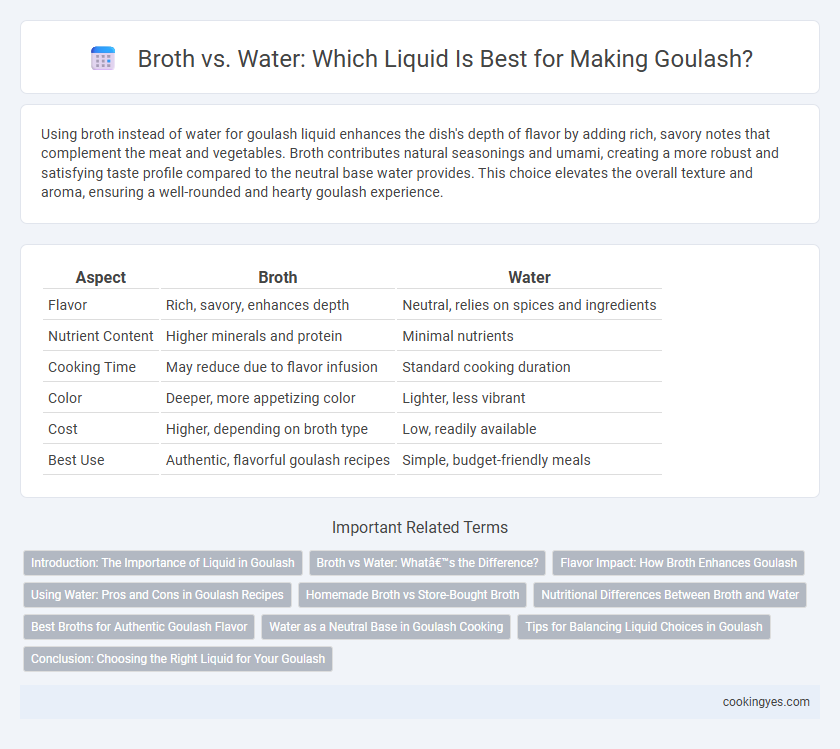 Broth vs. Water: Which Liquid Is Best for Making Goulash?

Using broth instead of water for goulash liquid enhances the dish's depth of flavor by adding rich, savory notes that complement the meat and vegetables. Broth contributes natural seasonings and umami, creating a more robust and satisfying taste profile compared to the neutral base water provides. This choice elevates the overall texture and aroma, ensuring a well-rounded and hearty goulash experience.

| Aspect | Broth | Water |
|---|---|---|
| Flavor | Rich, savory, enhances depth | Neutral, relies on spices and ingredients |
| Nutrient Content | Higher minerals and protein | Minimal nutrients |
| Cooking Time | May reduce due to flavor infusion | Standard cooking duration |
| Color | Deeper, more appetizing color | Lighter, less vibrant |
| Cost | Higher, depending on broth type | Low, readily available |
| Best Use | Authentic, flavorful goulash recipes | Simple, budget-friendly meals |

Important Related Terms

Introduction: The Importance of Liquid in Goulash

Broth vs Water: Whatâ€™s the Difference?

Flavor Impact: How Broth Enhances Goulash

Using Water: Pros and Cons in Goulash Recipes

Homemade Broth vs Store-Bought Broth

Nutritional Differences Between Broth and Water

Best Broths for Authentic Goulash Flavor

Water as a Neutral Base in Goulash Cooking

Tips for Balancing Liquid Choices in Goulash

Conclusion: Choosing the Right Liquid for Your Goulash

cookingyes.com